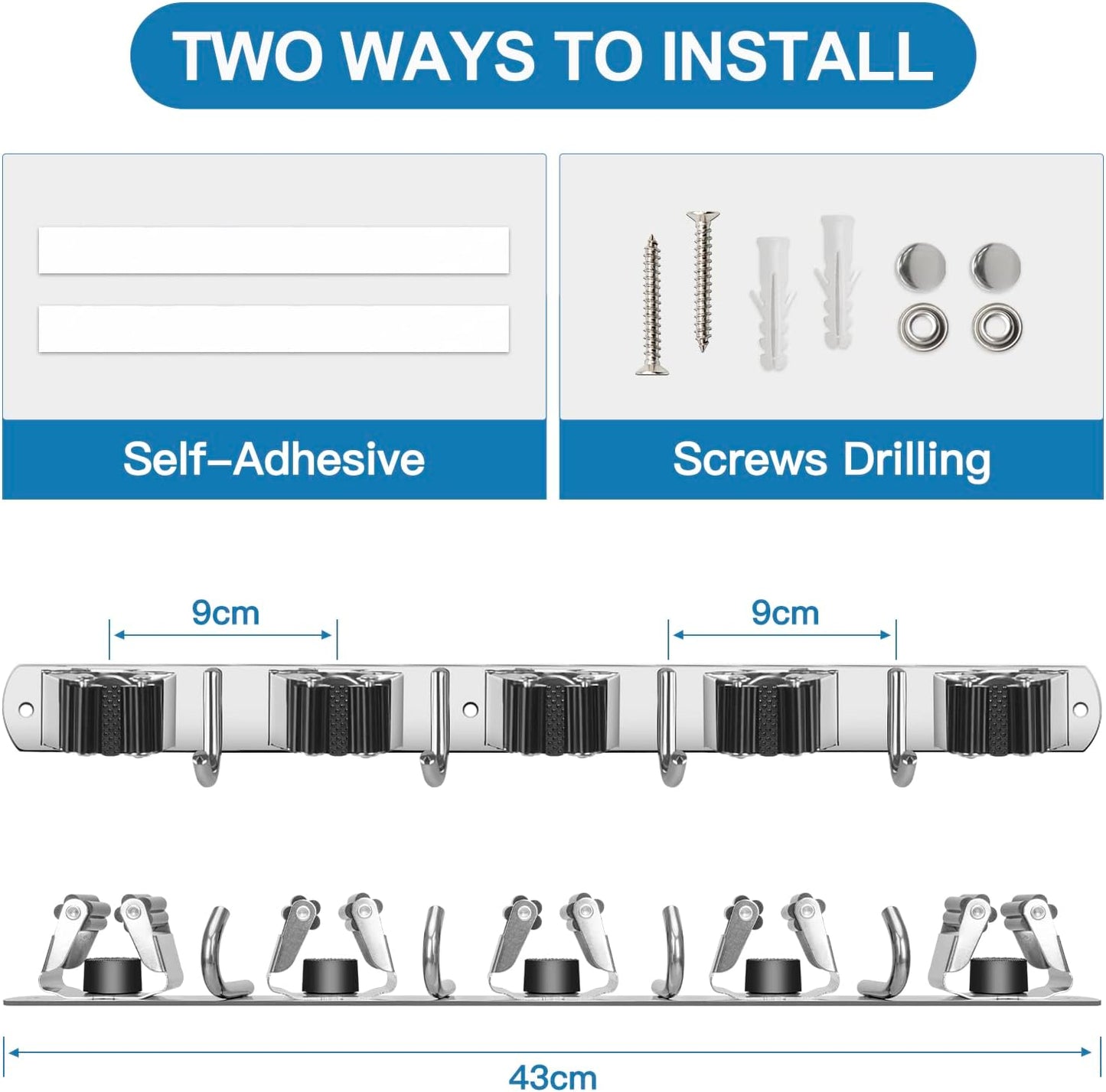 TWO WAYS TO INSTALL

Self-Adhesive

Screws Drilling

9cm

9cm

43cm