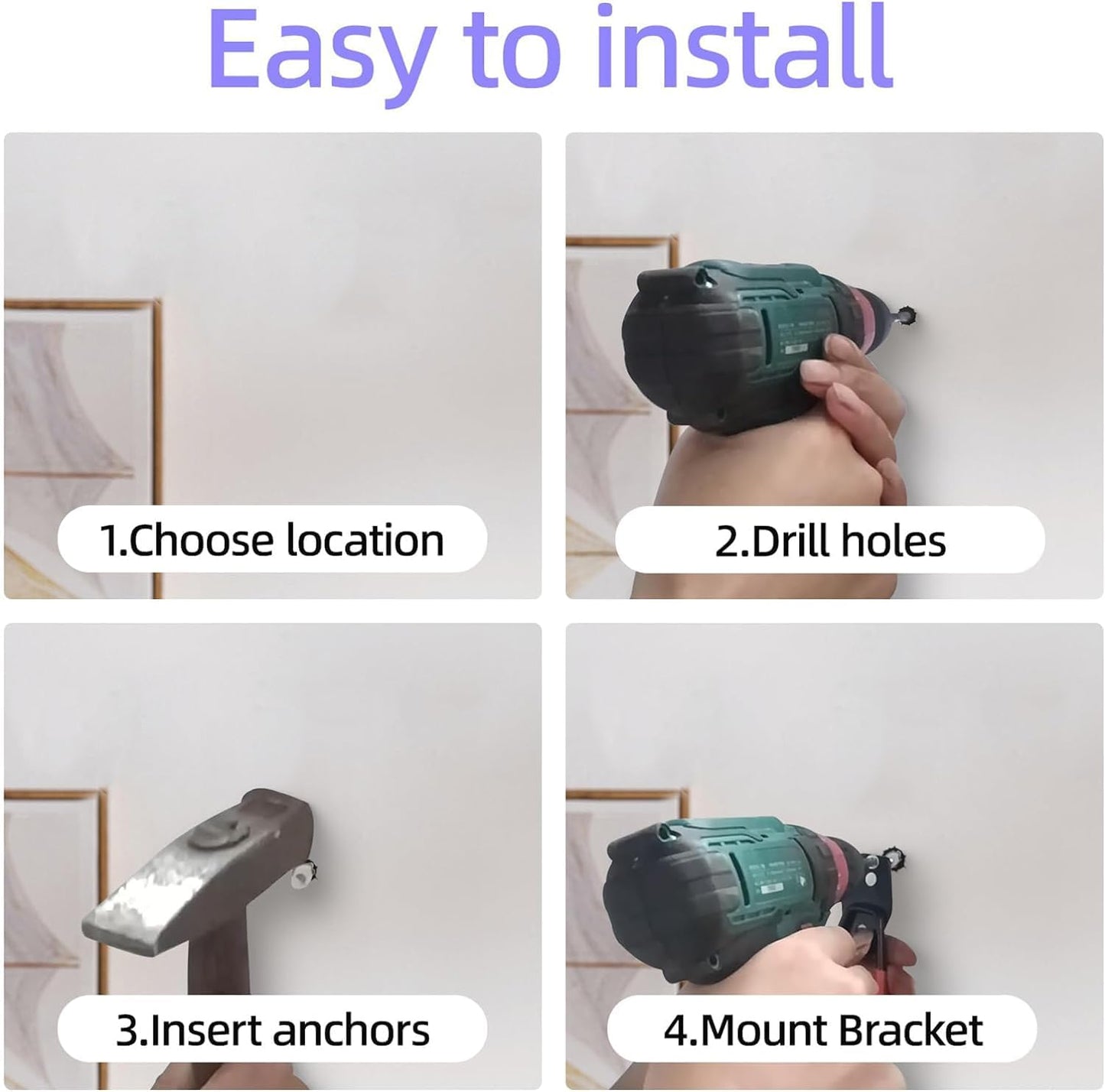 Easy to install

1.Choose location

2.Drill holes

3.Insert anchors

4.Mount Bracket