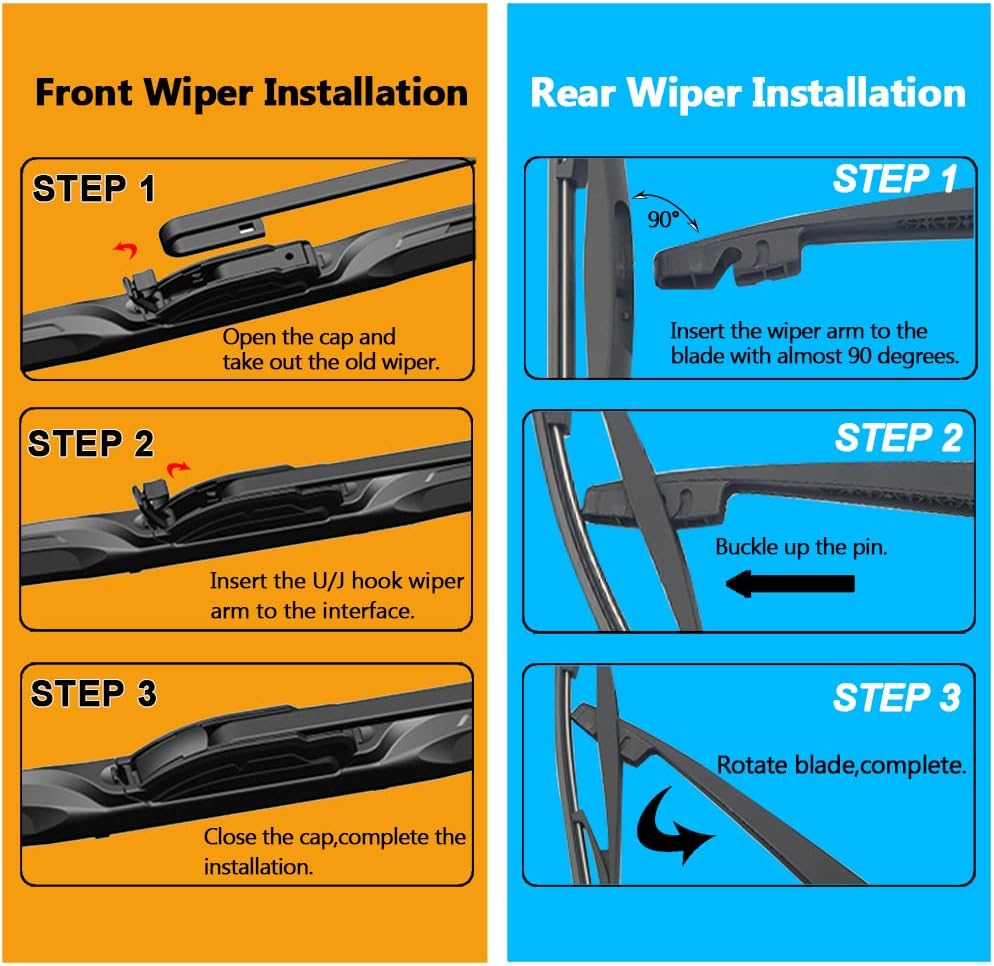 Front Wiper Installation

STEP 1

Open the cap and take out the old wiper.

STEP 2

Insert the U/J hook wiper arm to the interface.

STEP 3

Close the cap,complete the installation.

Rear Wiper Installation

STEP 1

90°

Insert the wiper arm to the blade with almost 90 degrees.

STEP 2

Buckle up the pin.

STEP 3

Rotate blade,complete.