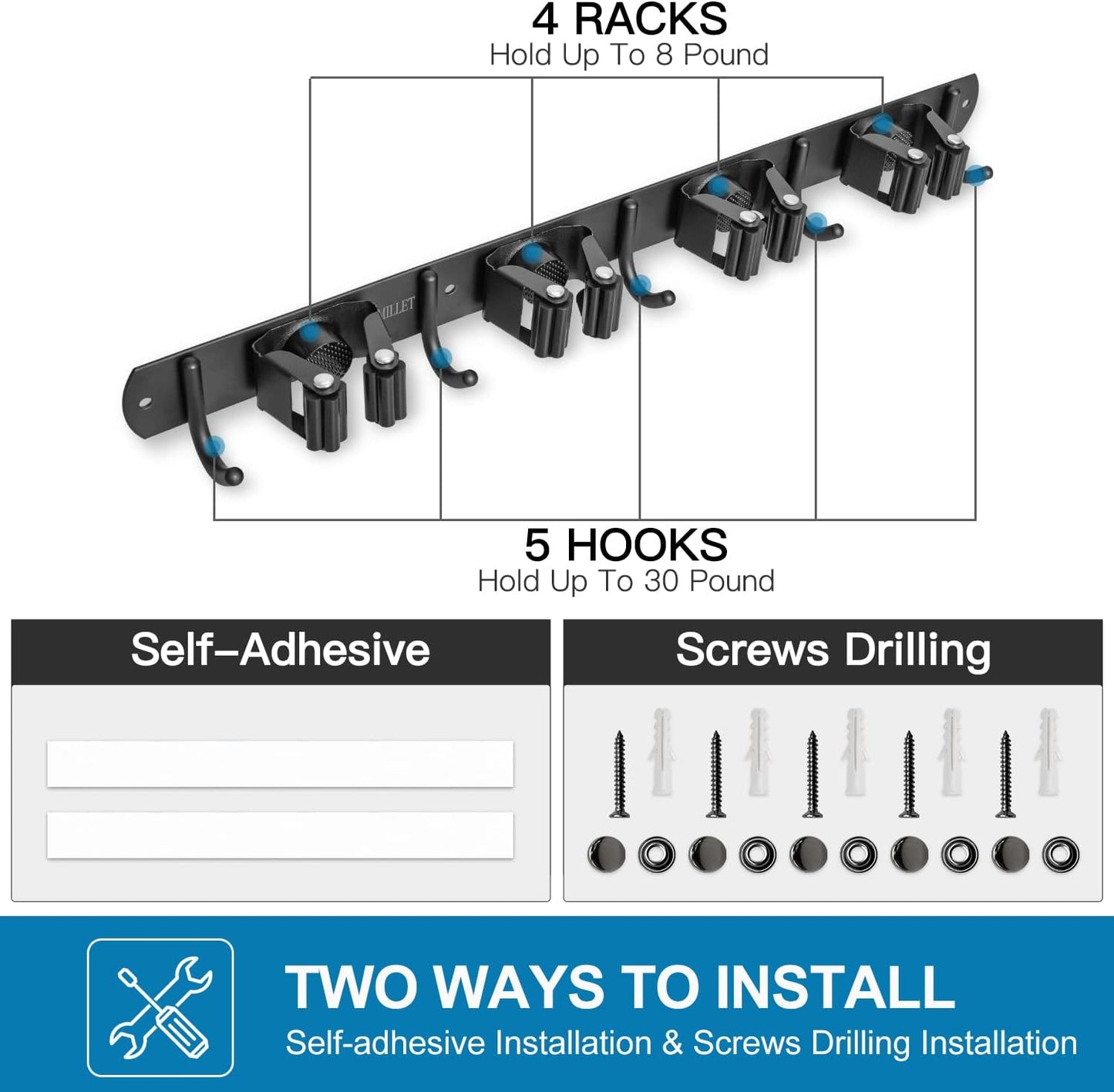 4 RACKS
Hold Up To 8 Pound

MILLET

5 HOOKS
Hold Up To 30 Pound

Self-Adhesive

Screws Drilling

TWO WAYS TO INSTALL
Self-adhesive Installation & Screws Drilling Installation