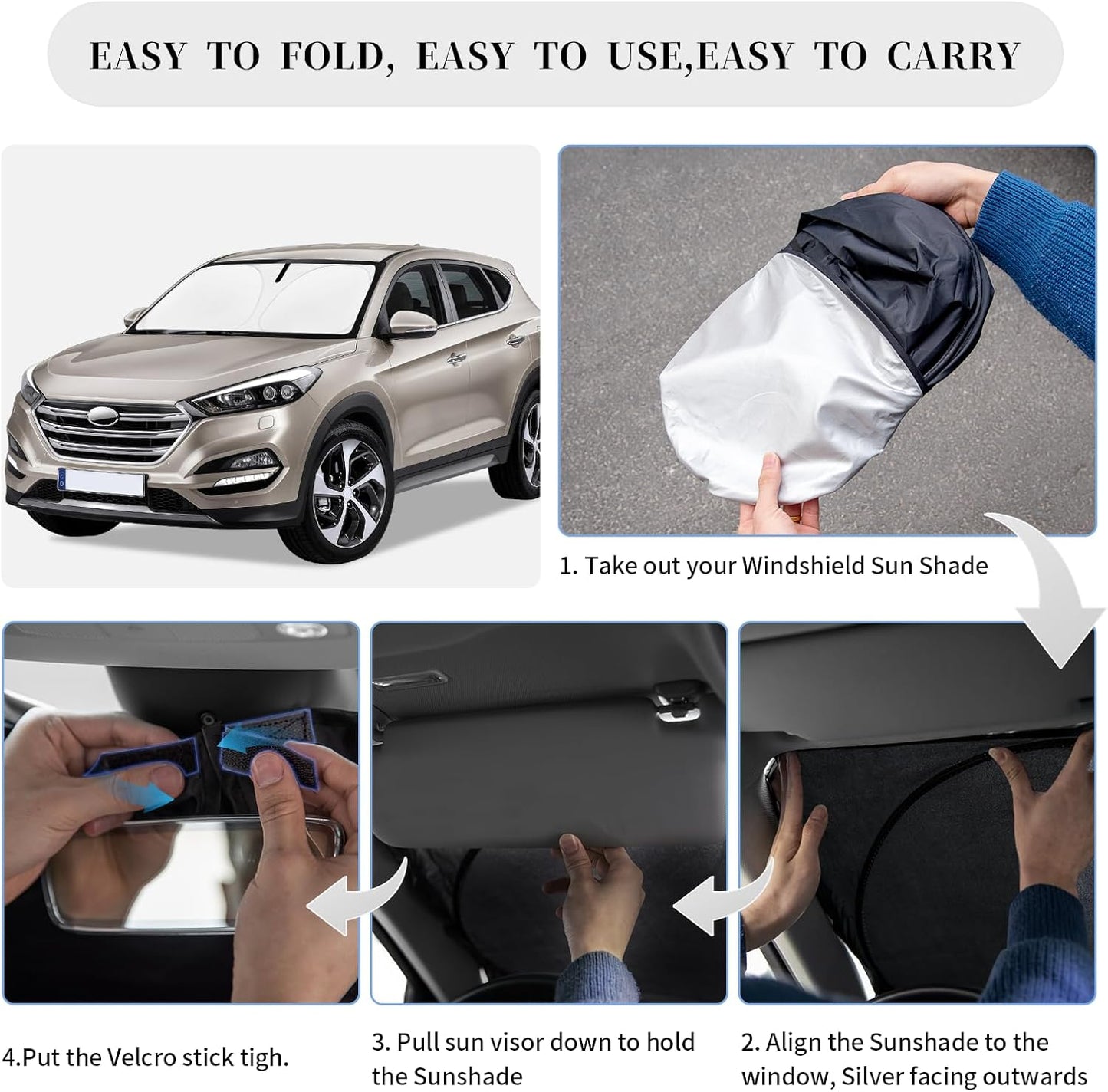 EASY TO FOLD, EASY TO USE,EASY TO CARRY

1. Take out your Windshield Sun Shade

4.Put the Velcro stick tigh.

3. Pull sun visor down to hold the Sunshade

2. Align the Sunshade to the window, Silver facing outwards