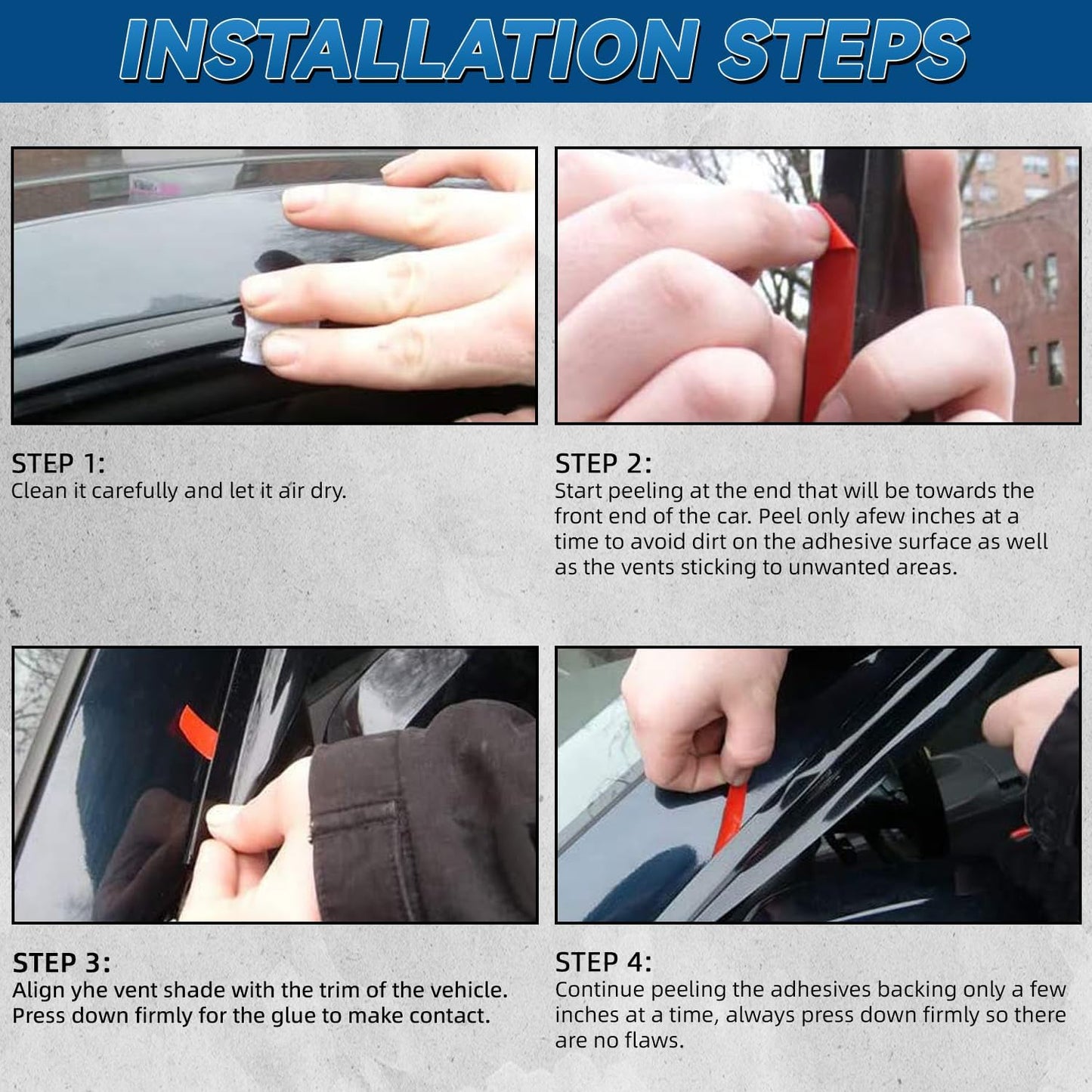 INSTALLATION STEPS

STEP 1:
Clean it carefully and let it air dry.

STEP 2:
Start peeling at the end that will be towards the front end of the car. Peel only afew inches at a time to avoid dirt on the adhesive surface as well as the vents sticking to unwanted areas.

STEP 3:
Align yhe vent shade with the trim of the vehicle. Press down firmly for the glue to make contact.

STEP 4:
Continue peeling the adhesives backing only a few inches at a time, always press down firmly so there are no flaws.