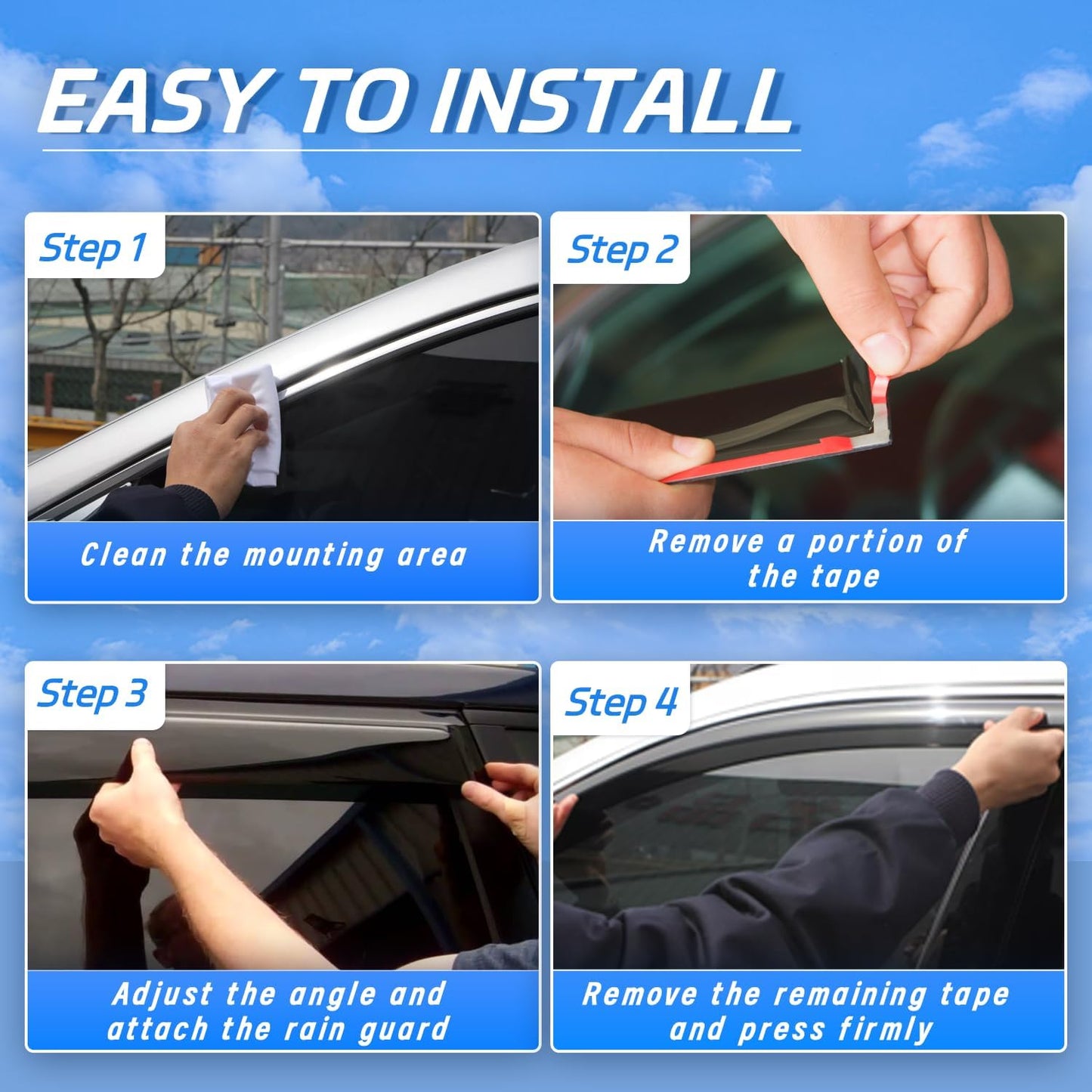 EASY TO INSTALL

Step 1

Clean the mounting area

Step 2

Remove a portion of the tape

Step 3

Adjust the angle and attach the rain guard

Step 4

Remove the remaining tape and press firmly