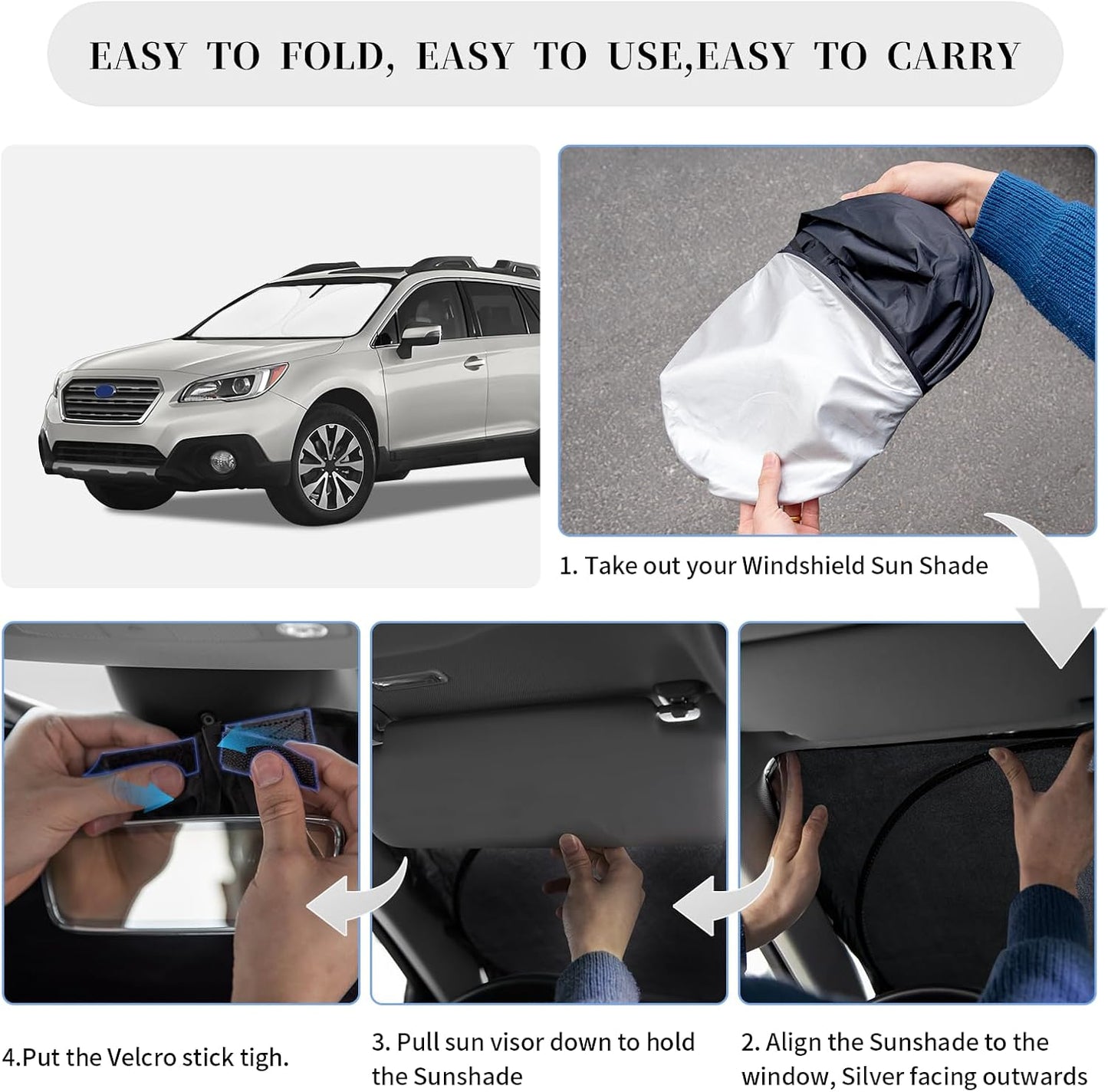 EASY TO FOLD, EASY TO USE,EASY TO CARRY

1. Take out your Windshield Sun Shade

4.Put the Velcro stick tigh.

3. Pull sun visor down to hold the Sunshade

2. Align the Sunshade to the window, Silver facing outwards