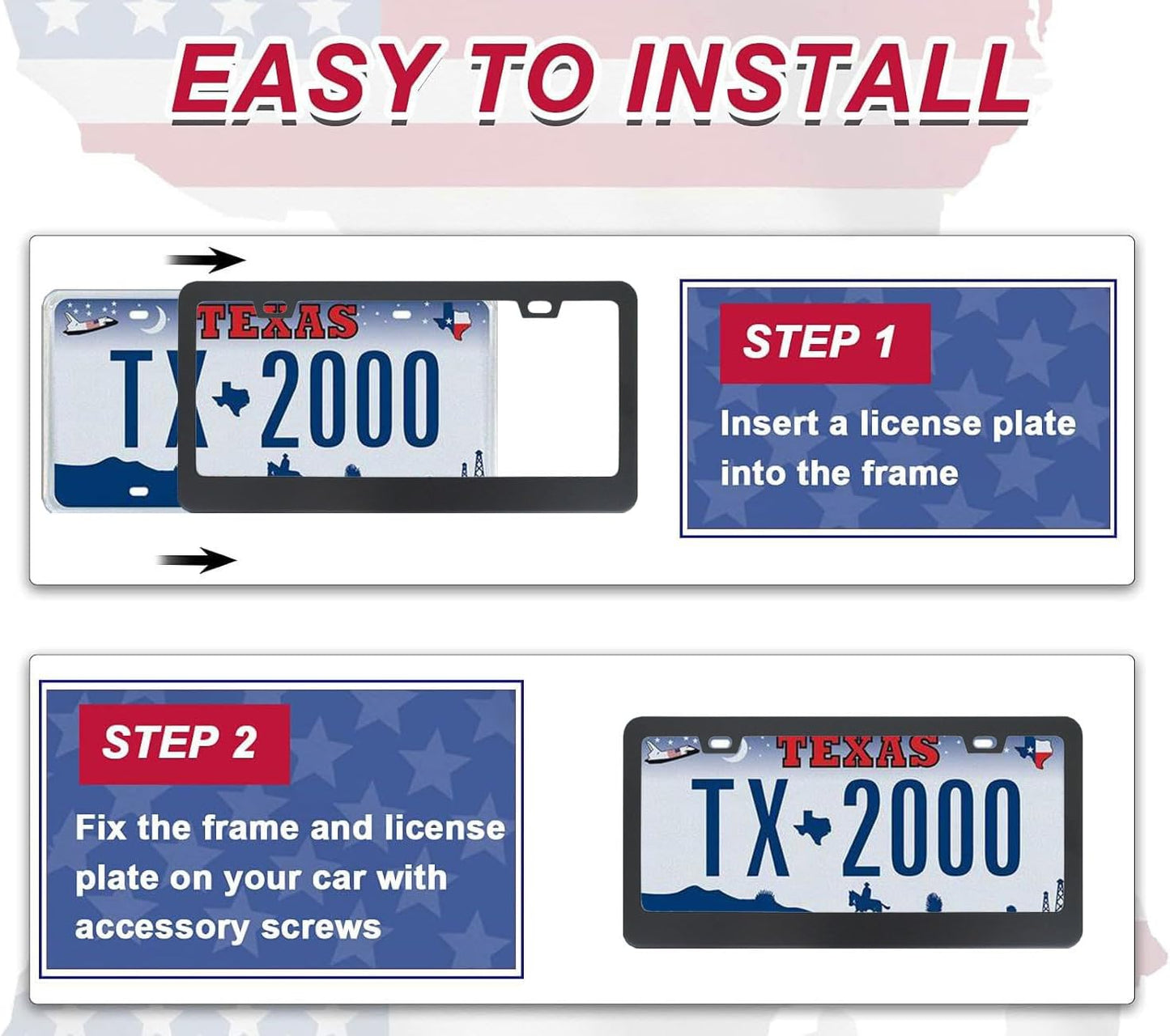 EASY TO INSTALL

TEXAS
TX 2000

STEP 1

Insert a license plate into the frame

STEP 2

Fix the frame and license plate on your car with accessory screws

TEXAS
TX 2000