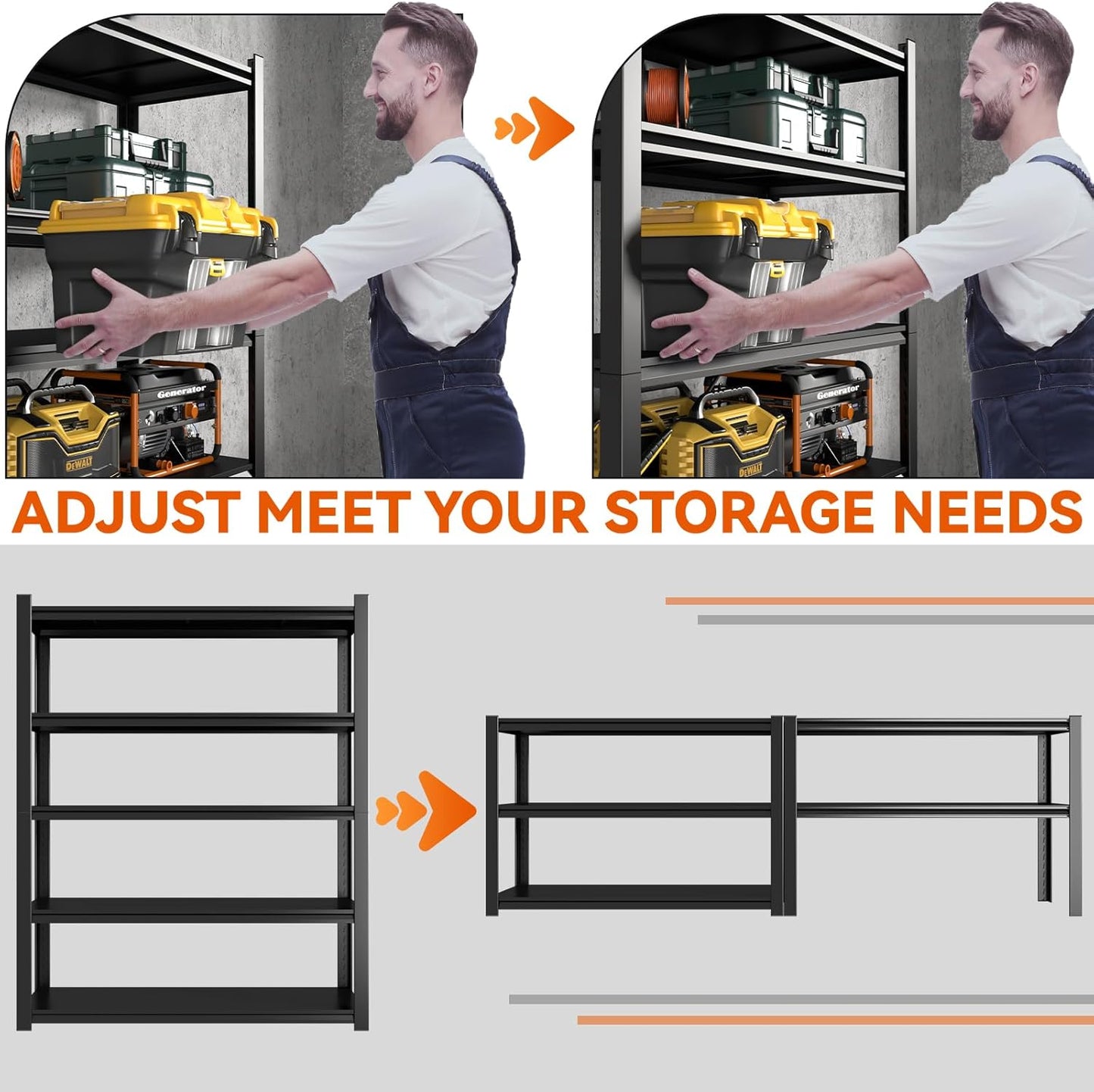 Generator
DEWALT
Generator
DEWALT
ADJUST MEET YOUR STORAGE NEEDS