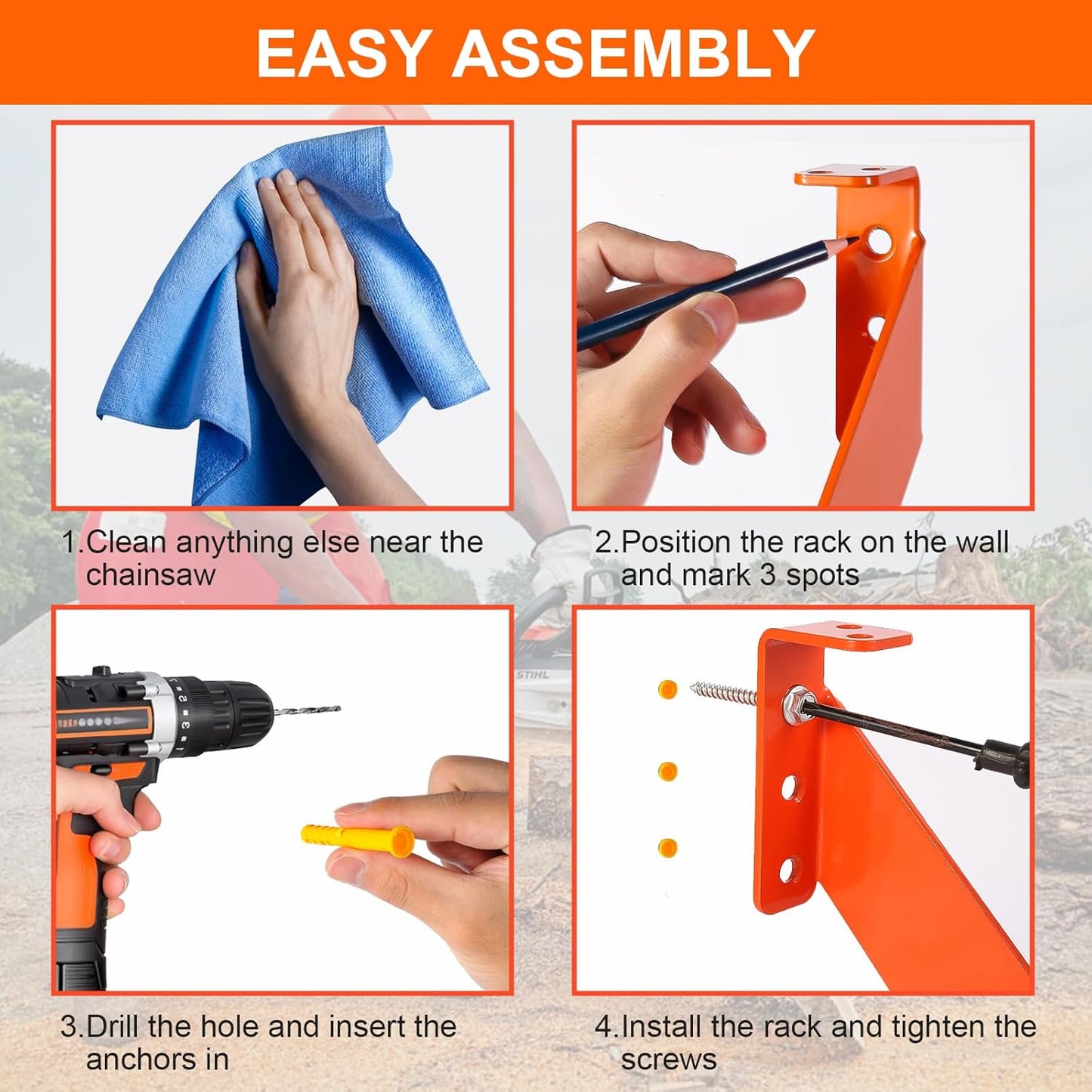 EASY ASSEMBLY

1.Clean anything else near the chainsaw

2.Position the rack on the wall and mark 3 spots

STIHL

3.Drill the hole and insert the anchors in

4.Install the rack and tighten the screws