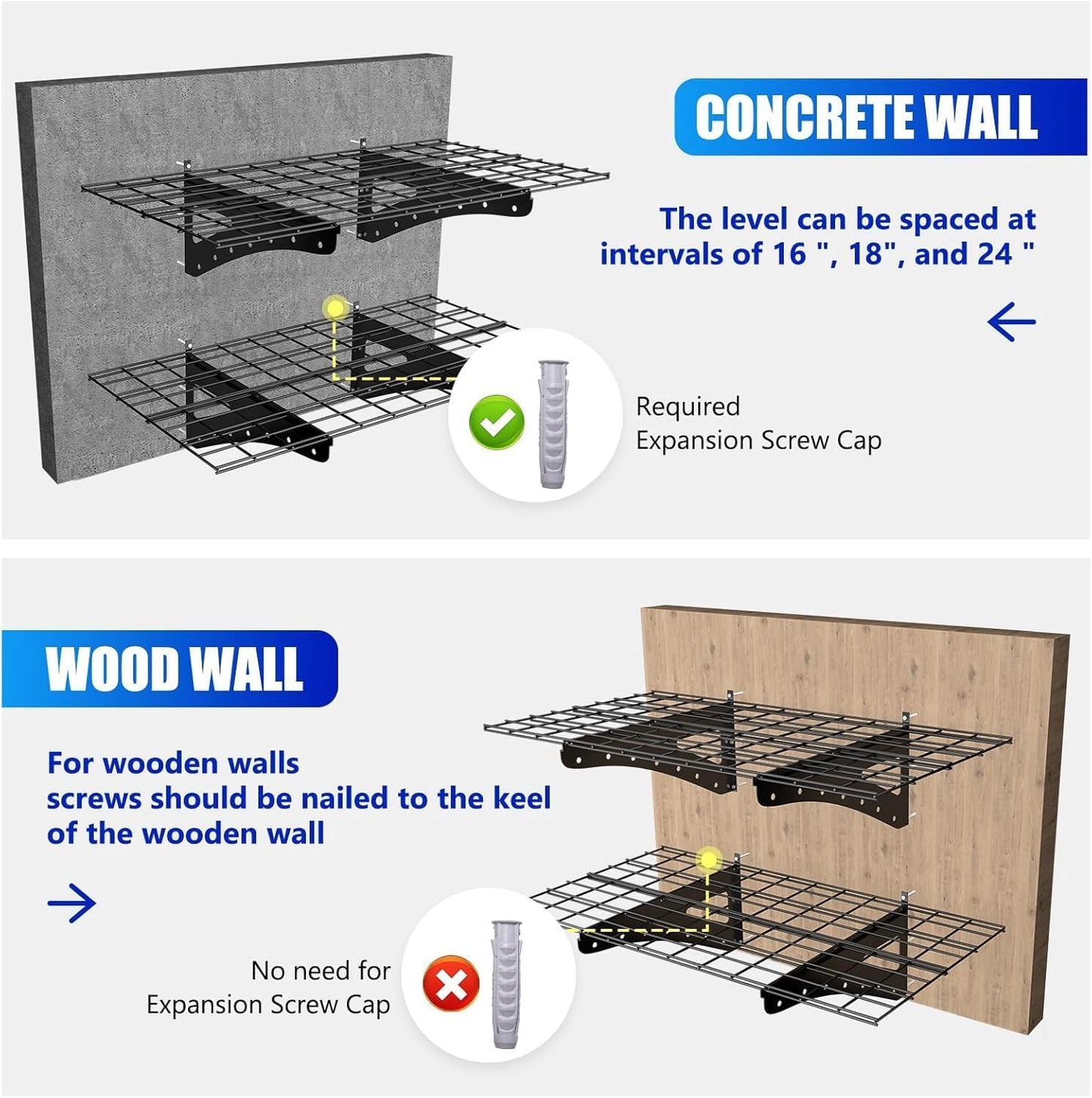 CONCRETE WALL

The level can be spaced at intervals of 16 ", 18", and 24 "

Required
Expansion Screw Cap

WOOD WALL

For wooden walls
screws should be nailed to the keel of the wooden wall

No need for
Expansion Screw Cap