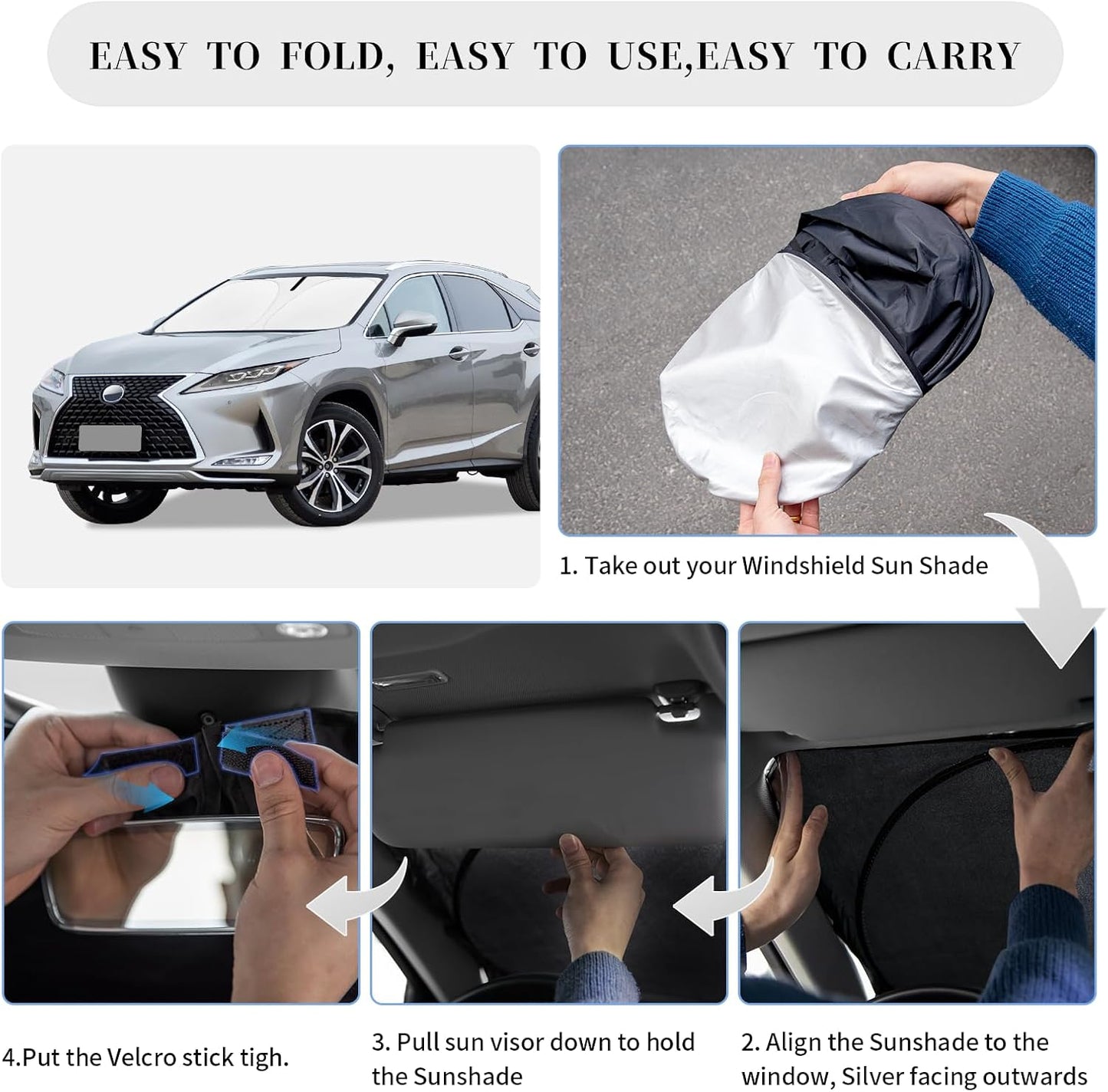 EASY TO FOLD, EASY TO USE,EASY TO CARRY

1. Take out your Windshield Sun Shade

4.Put the Velcro stick tigh.

3. Pull sun visor down to hold the Sunshade

2. Align the Sunshade to the window, Silver facing outwards