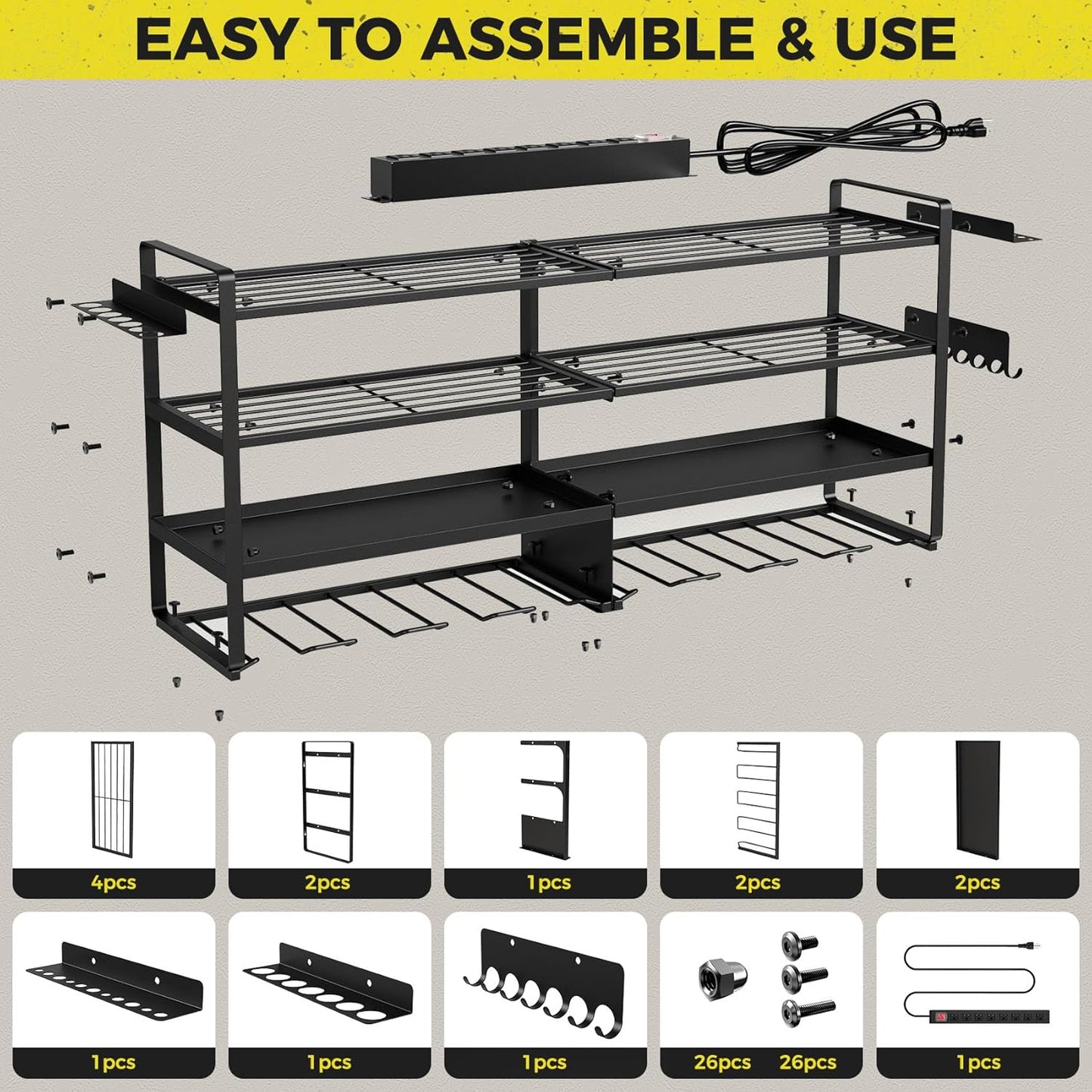 EASY TO ASSEMBLE & USE

4pcs

2pcs

1pcs

2pcs

2pcs

1pcs

1pcs

1pcs

26pcs 26pcs

1pcs