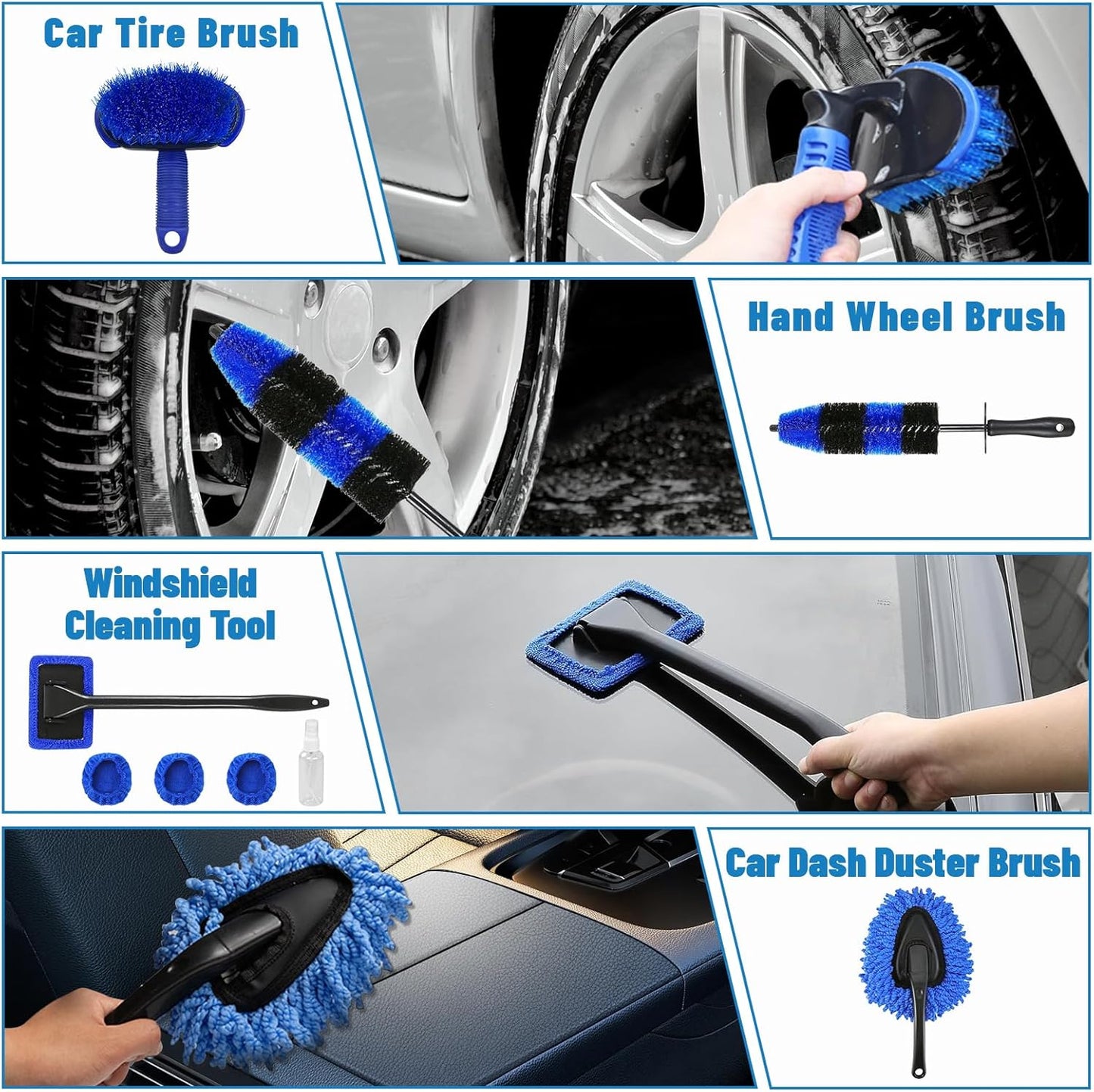 Car Tire Brush

Hand Wheel Brush

Windshield Cleaning Tool

Car Dash Duster Brush