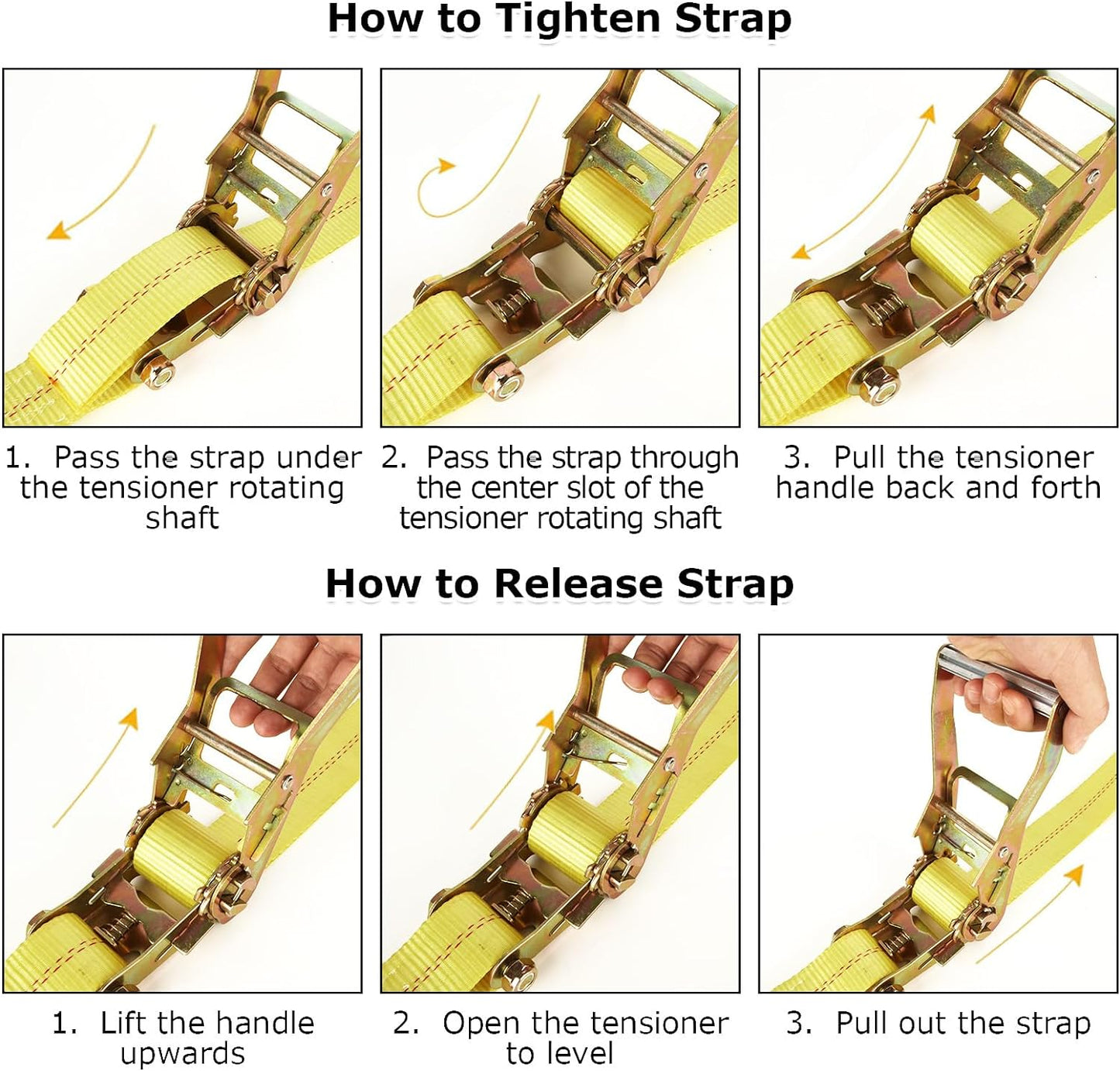 How to Tighten Strap

1. Pass the strap under the tensioner rotating shaft

2. Pass the strap through the center slot of the tensioner rotating shaft

3. Pull the tensioner handle back and forth

How to Release Strap

1. Lift the handle upwards

2. Open the tensioner to level

3. Pull out the strap