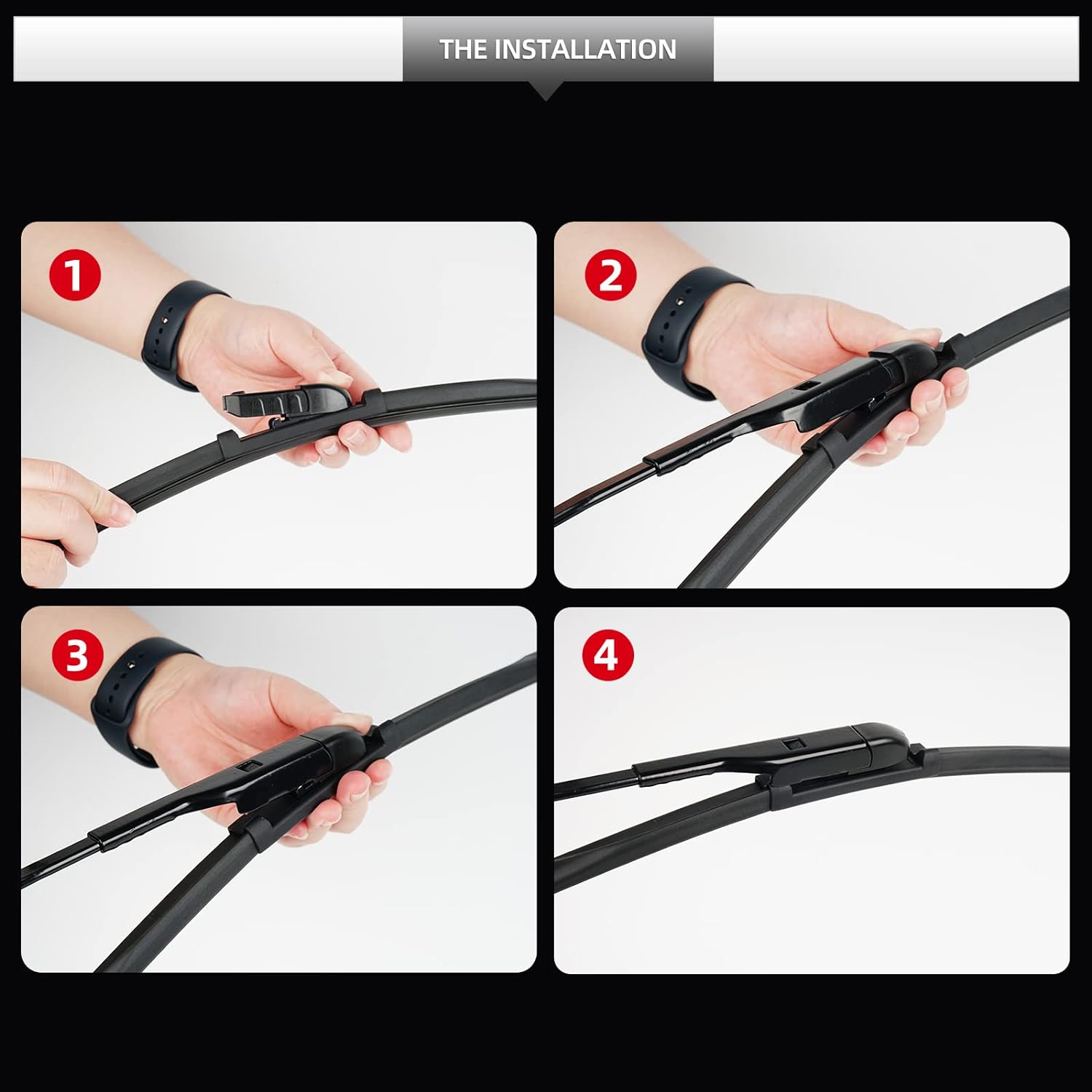 THE INSTALLATION

1

2

3

4