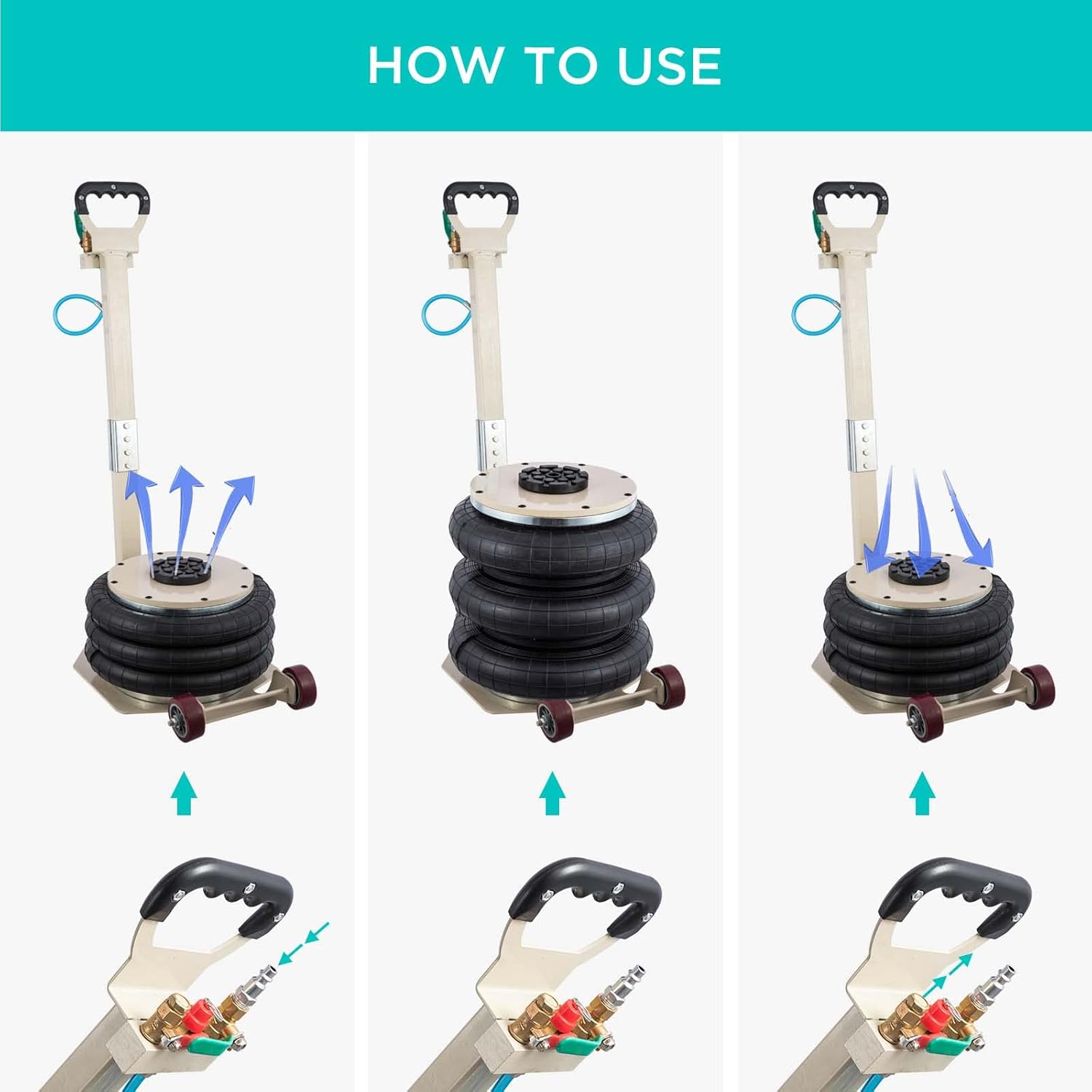 HOW TO USE