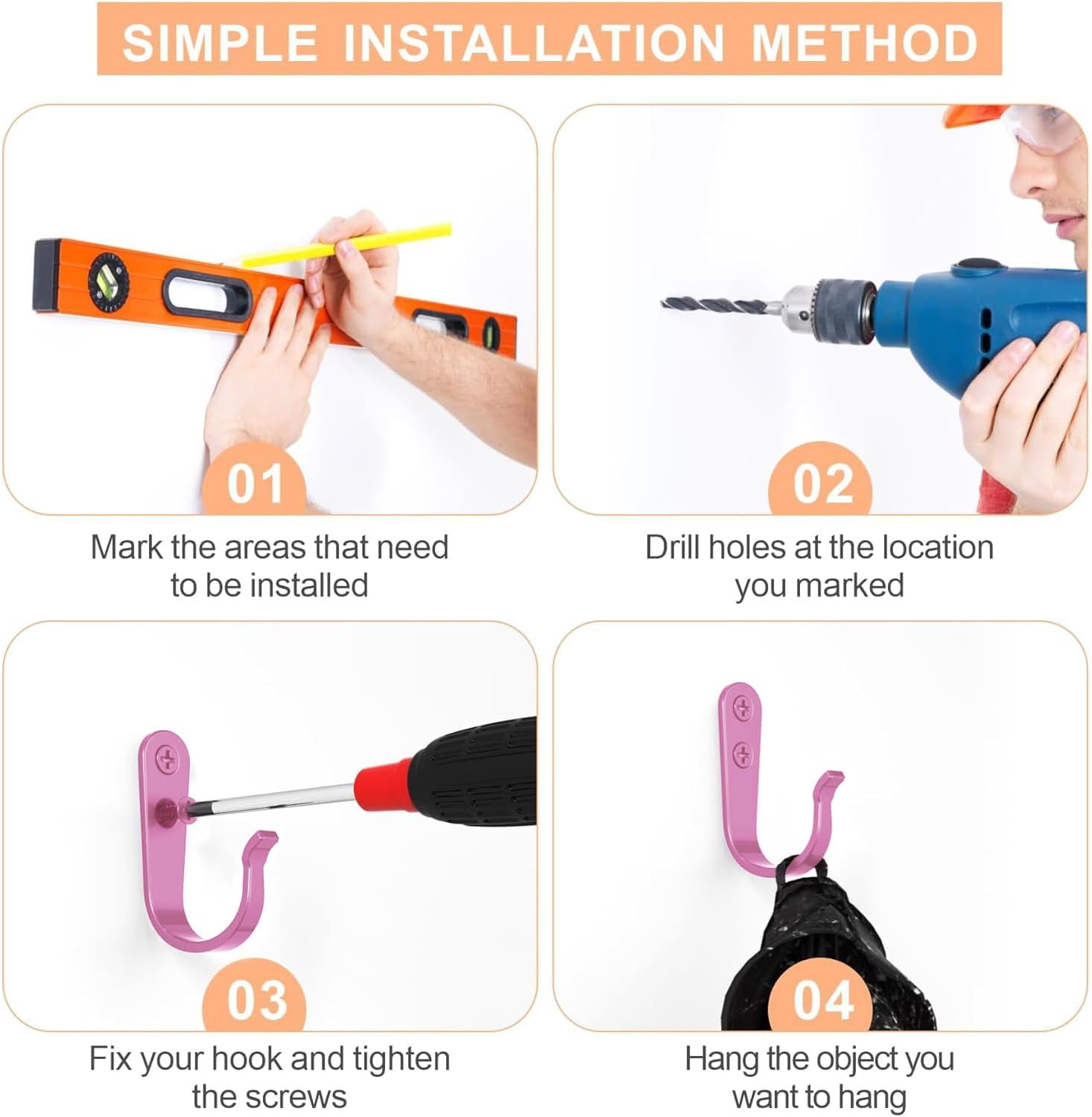 SIMPLE INSTALLATION METHOD

01

Mark the areas that need to be installed

02

Drill holes at the location you marked

03

Fix your hook and tighten the screws

04

Hang the object you want to hang