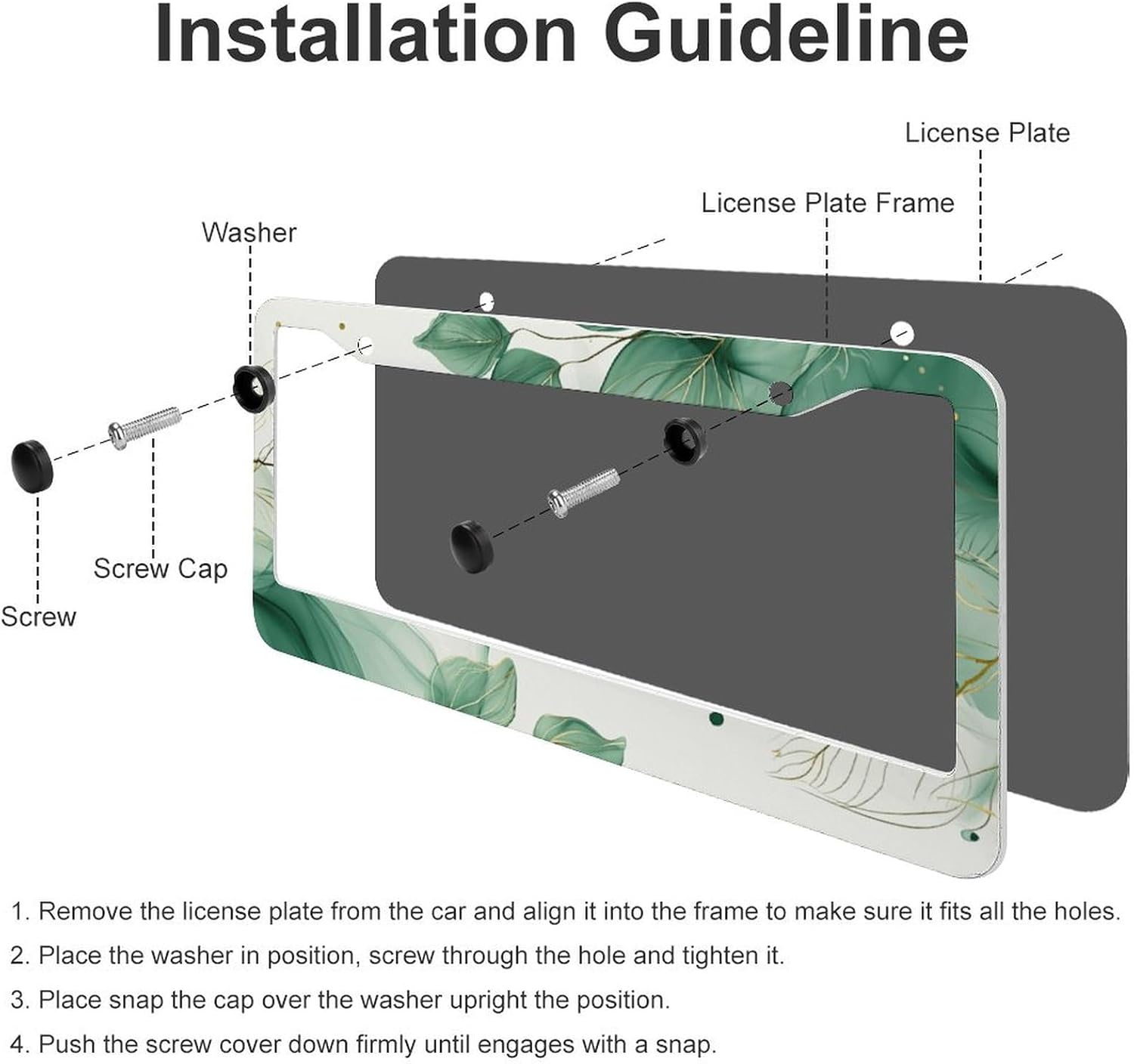 Installation Guideline

License Plate

License Plate Frame

Washer

Screw Cap

Screw

1. Remove the license plate from the car and align it into the frame to make sure it fits all the holes.

2. Place the washer in position, screw through the hole and tighten it.

3. Place snap the cap over the washer upright the position.

4. Push the screw cover down firmly until engages with a snap.