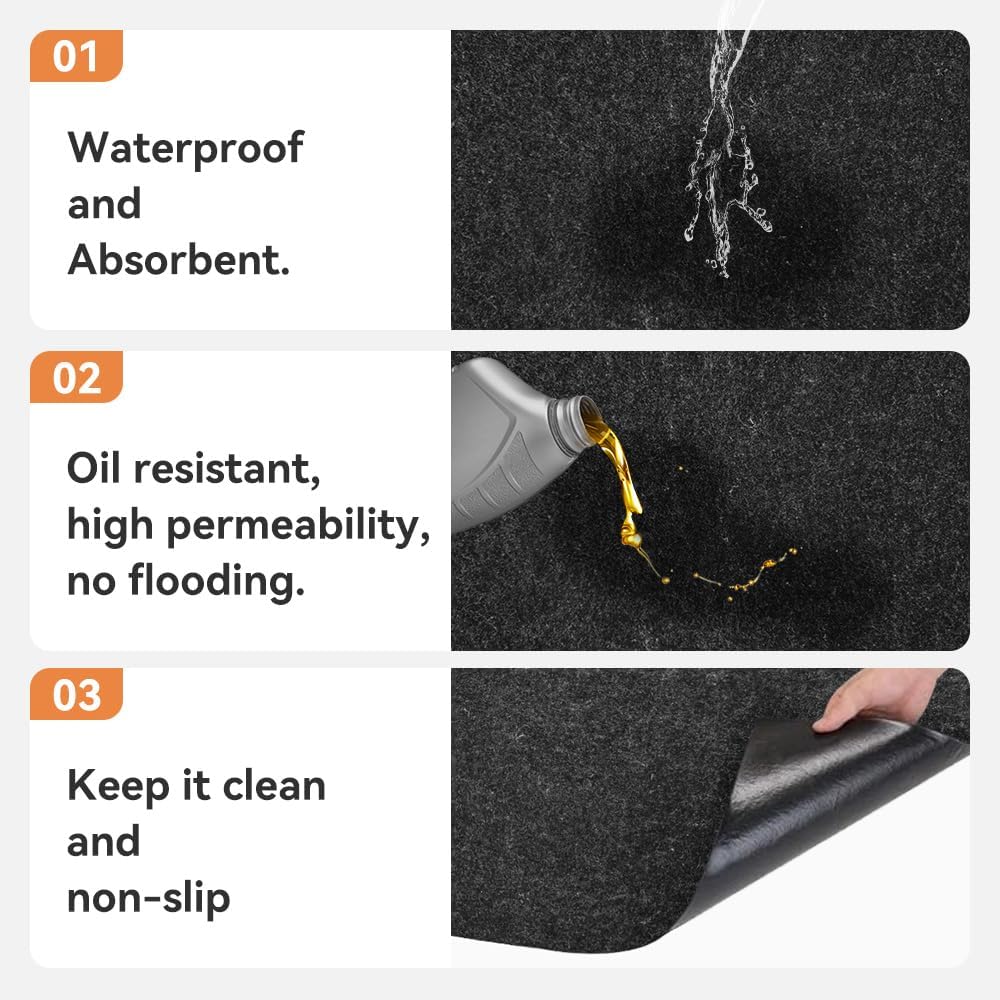 01

Waterproof and Absorbent.

02

Oil resistant, high permeability, no flooding.

03

Keep it clean and non-slip