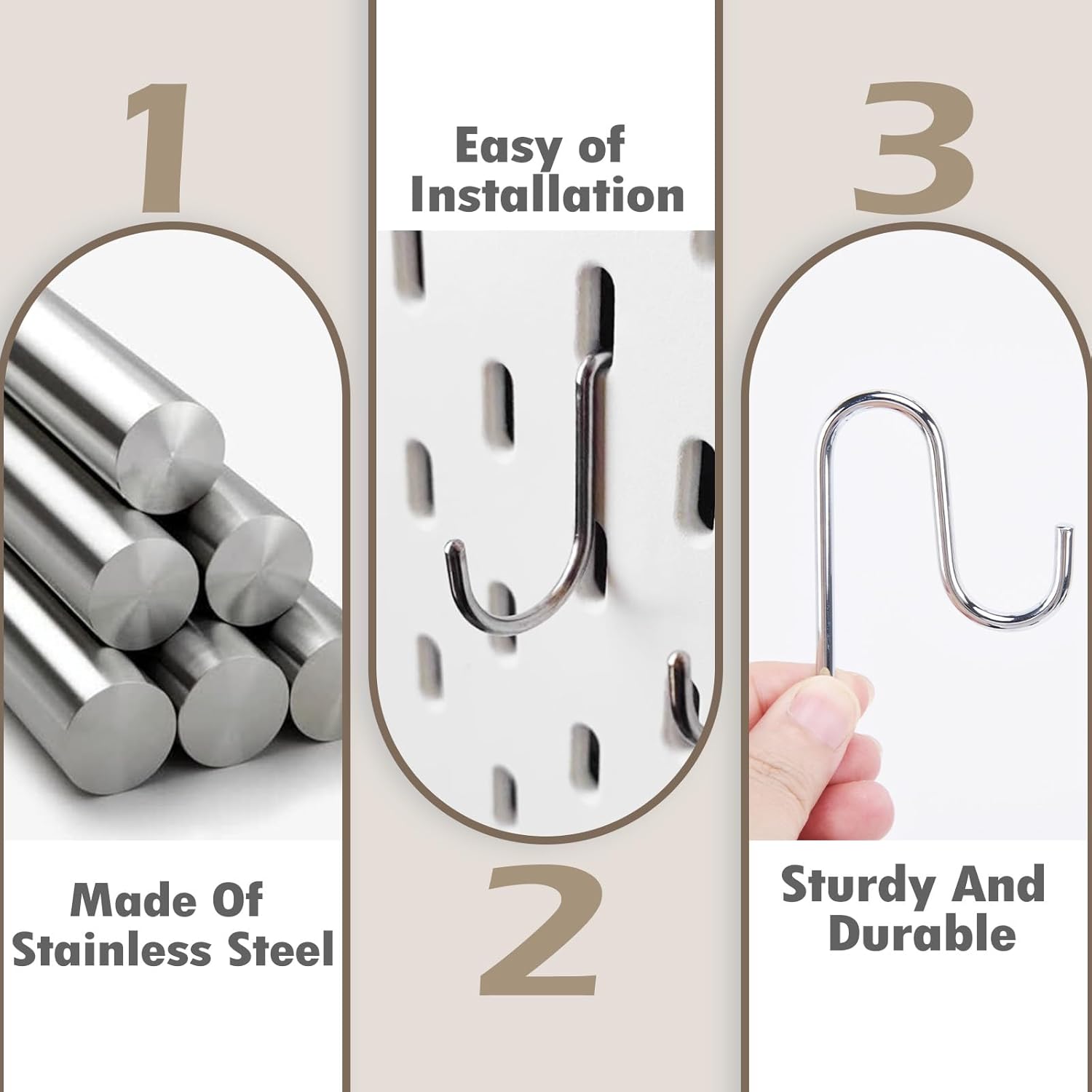 1

Made Of Stainless Steel

Easy of Installation

2

3

Sturdy And Durable