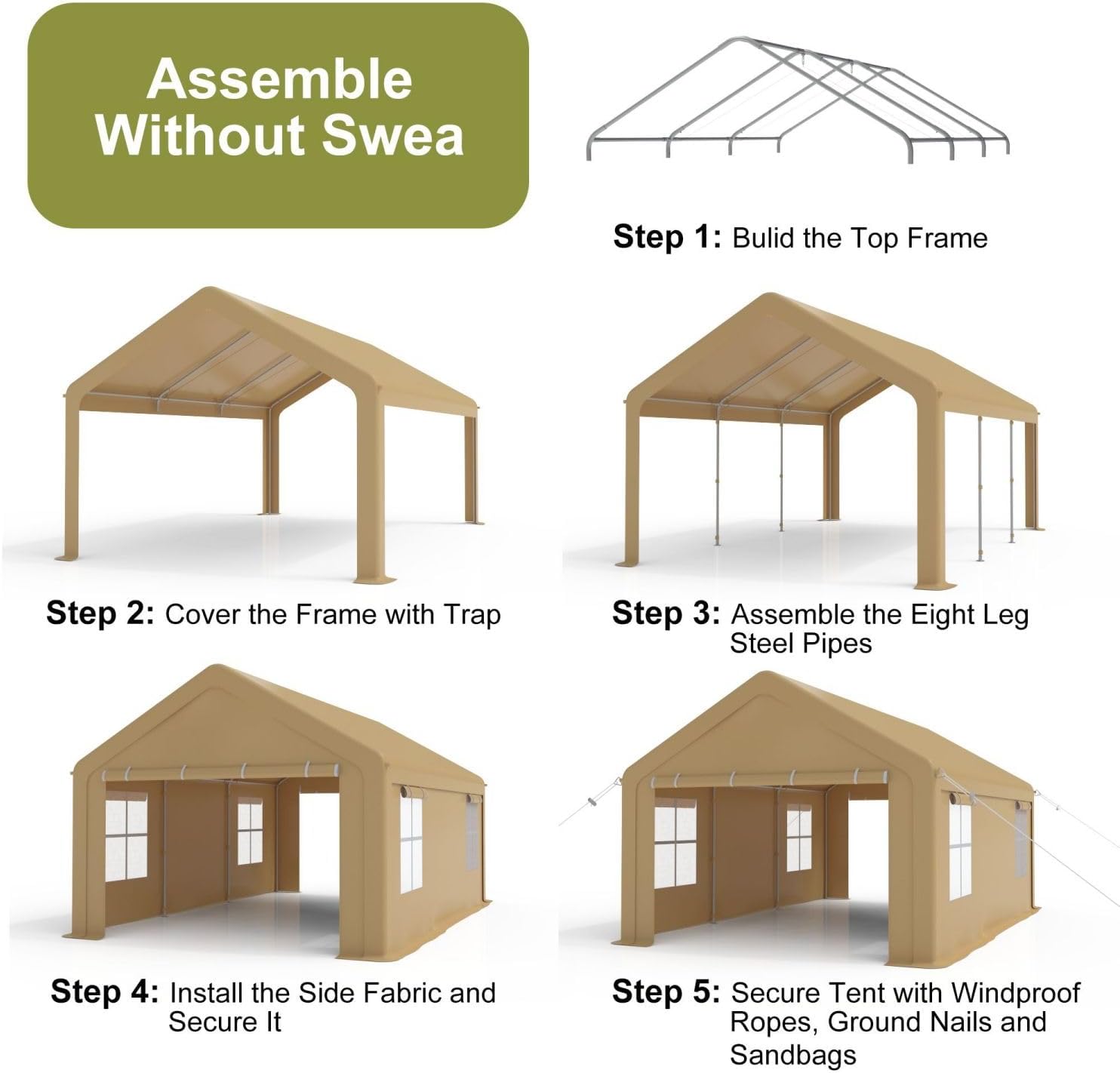 Assemble Without Swea

Step 1: Bulid the Top Frame

Step 2: Cover the Frame with Trap

Step 3: Assemble the Eight Leg Steel Pipes

Step 4: Install the Side Fabric and Secure It

Step 5: Secure Tent with Windproof Ropes, Ground Nails and Sandbags