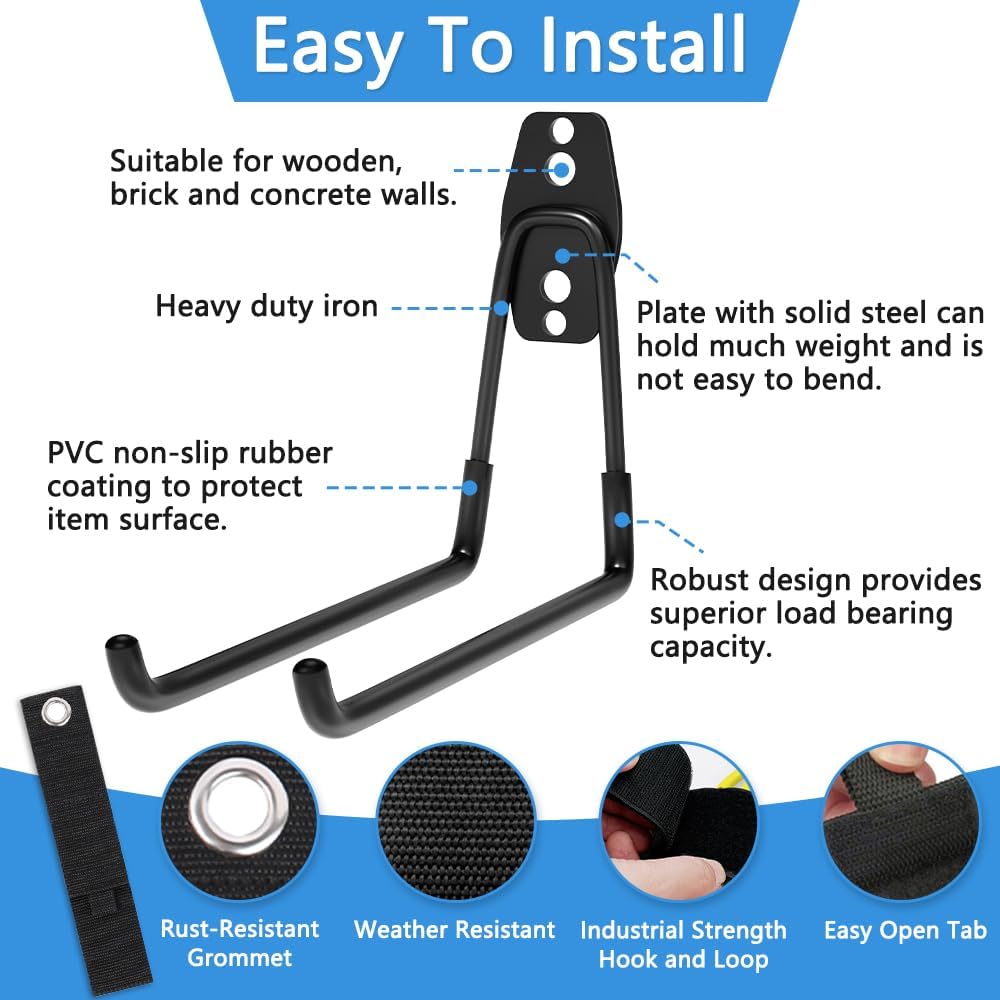 Easy To Install

Suitable for wooden, brick and concrete walls.

Heavy duty iron

Plate with solid steel can hold much weight and is not easy to bend.

PVC non-slip rubber coating to protect item surface.

Robust design provides superior load bearing capacity.

Rust-Resistant Grommet

Weather Resistant

Industrial Strength Hook and Loop

Easy Open Tab