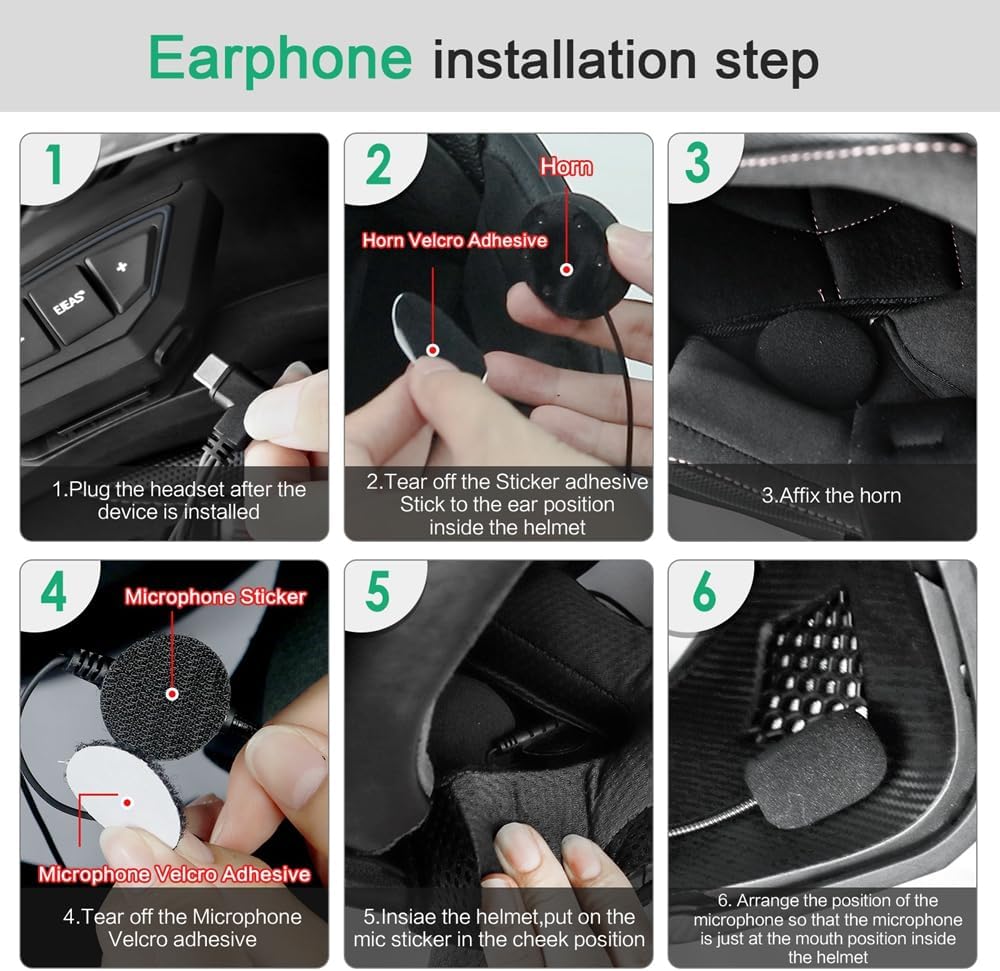 Earphone installation step

1

EEAS

+

1.Plug the headset after the device is installed

2

Horn

Horn Velcro Adhesive

2.Tear off the Sticker adhesive Stick to the ear position inside the helmet

3

3.Affix the horn

4

Microphone Sticker

Microphone Velcro Adhesive

4.Tear off the Microphone Velcro adhesive

5

5.Insiae the helmet,put on the mic sticker in the cheek position

6

6. Arrange the position of the microphone so that the microphone is just at the mouth position inside the helmet