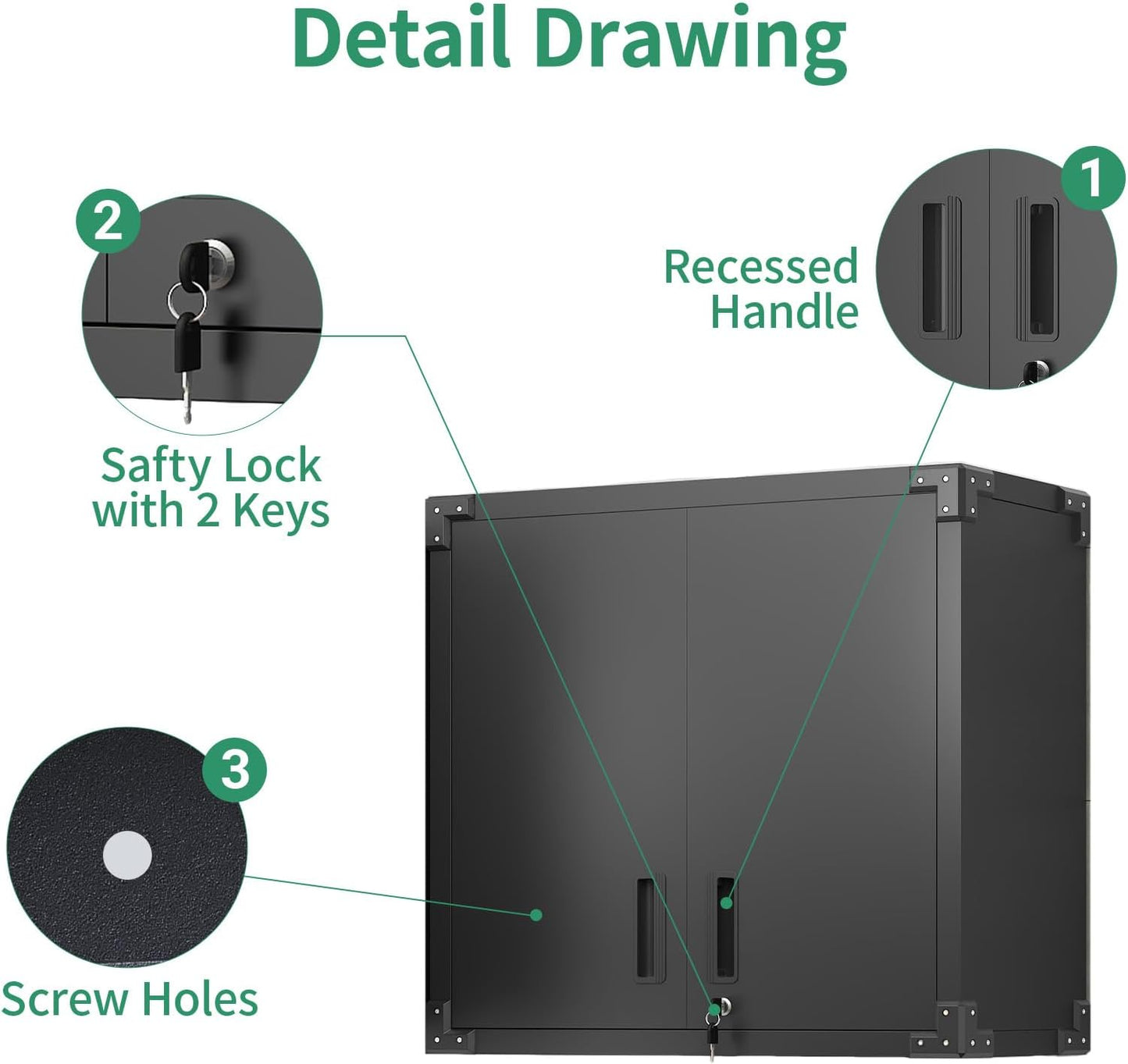 Detail Drawing

2

Safty Lock with 2 Keys

1

Recessed Handle

3

Screw Holes