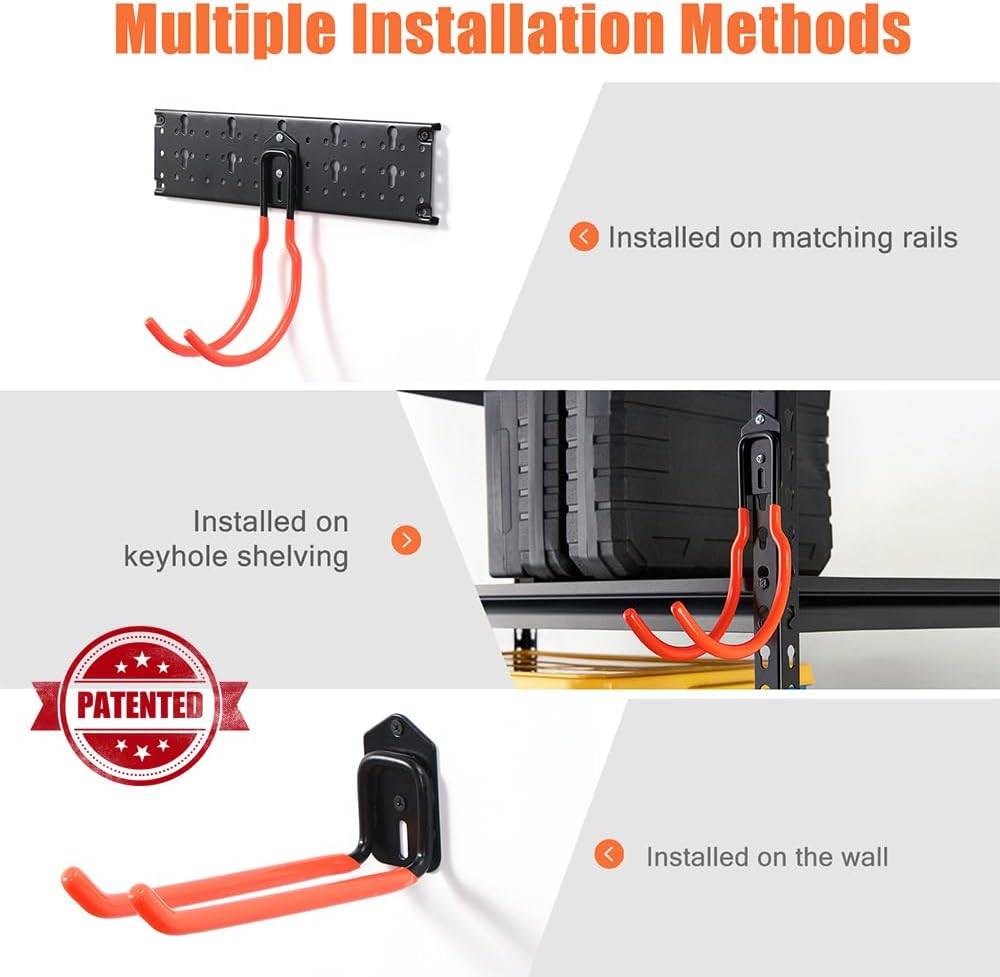 Multiple Installation Methods

Installed on matching rails

Installed on keyhole shelving

PATENTED

Installed on the wall