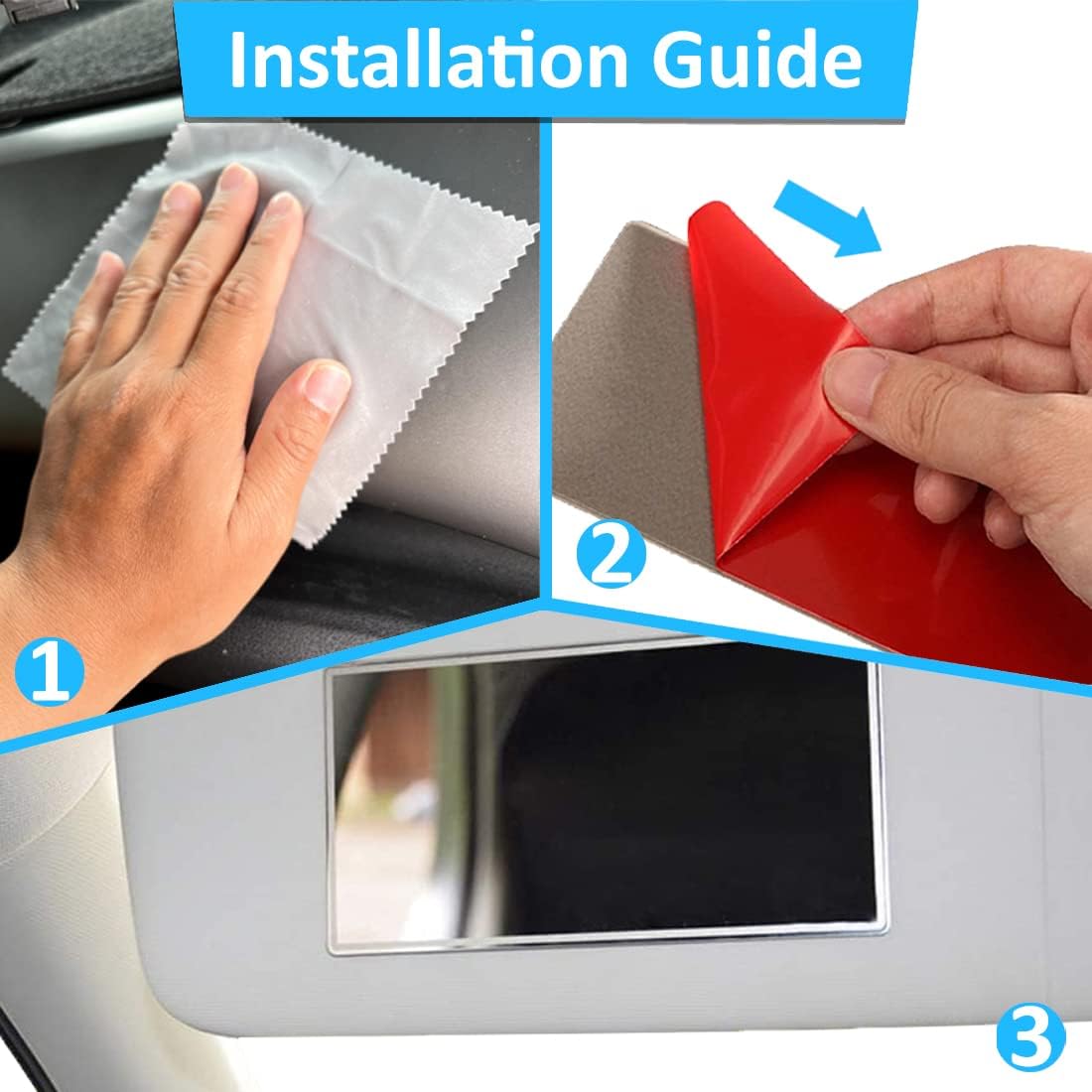 Installation Guide

1

2

3