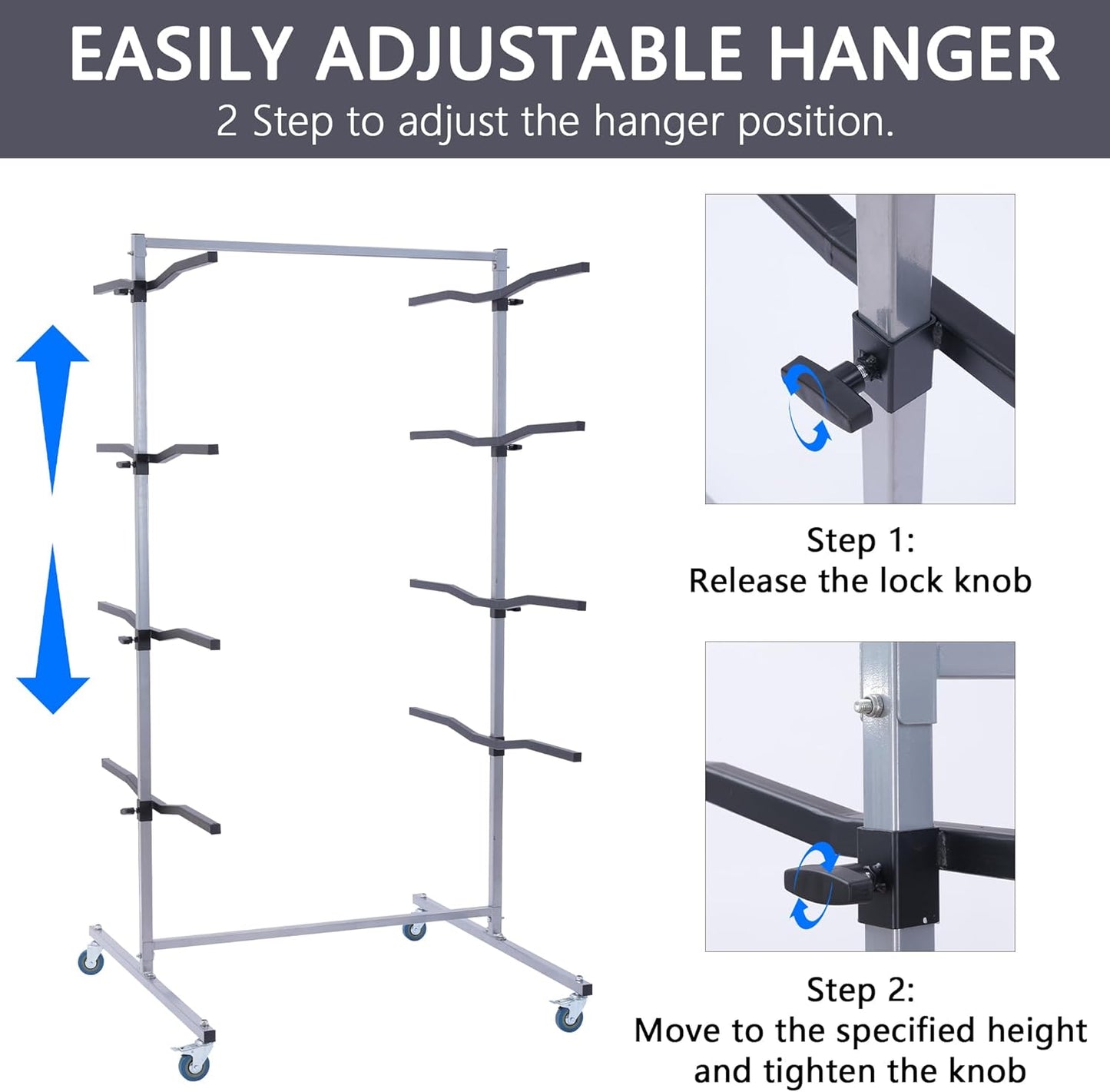 EASILY ADJUSTABLE HANGER
2 Step to adjust the hanger position.

Step 1:
Release the lock knob

Step 2:
Move to the specified height and tighten the knob