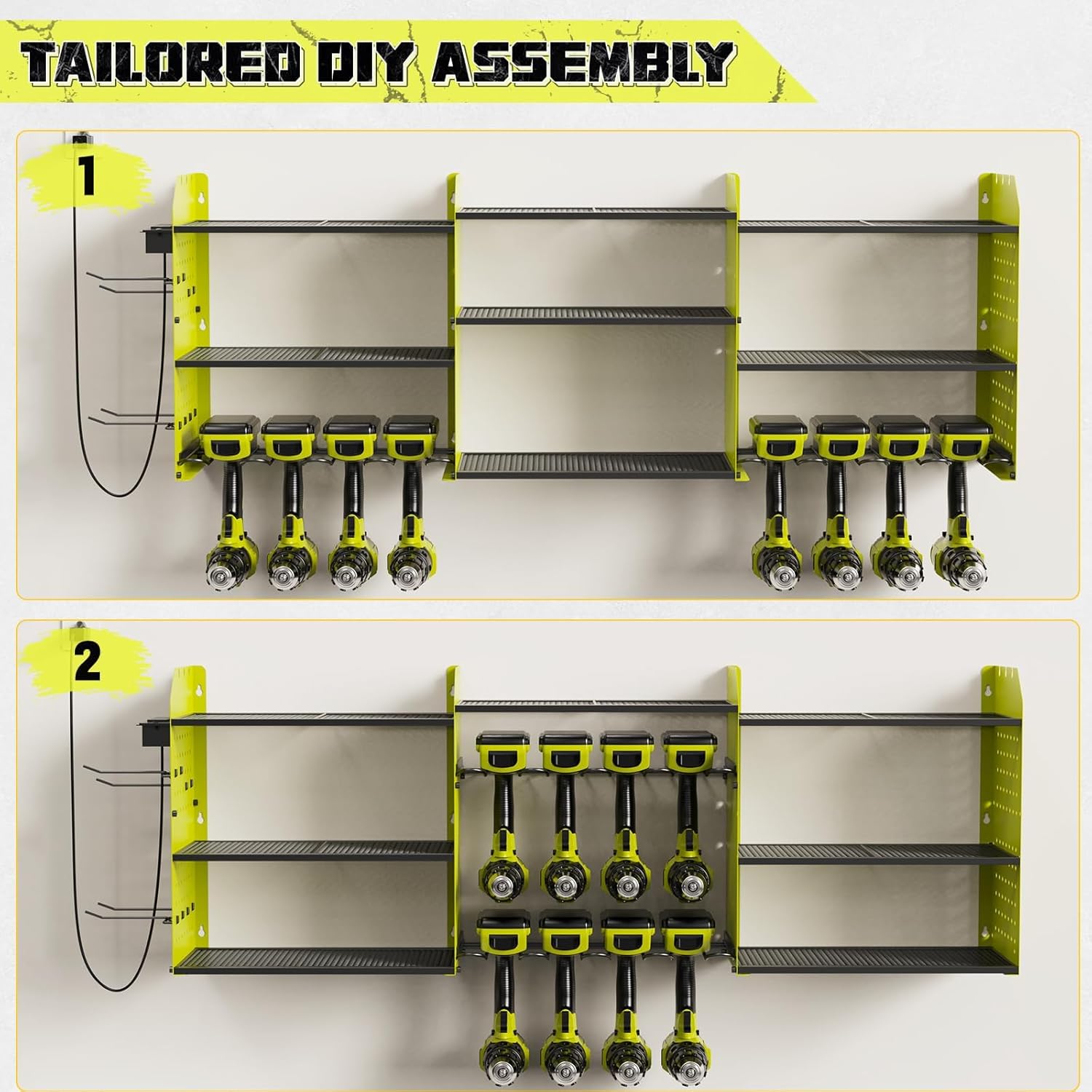 TAILORED DIY ASSEMBLY

1

2