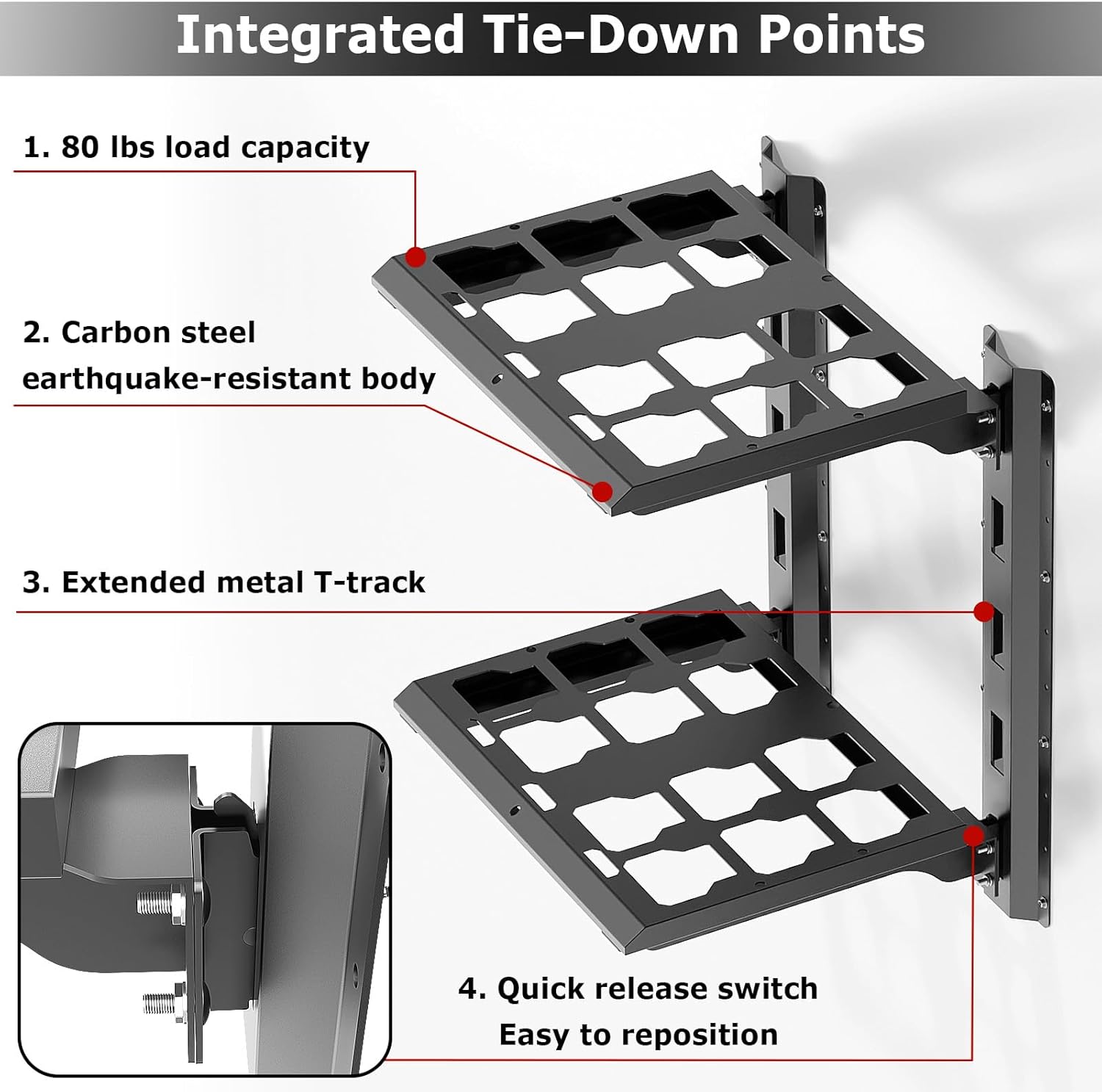 Integrated Tie-Down Points

1. 80 lbs load capacity

2. Carbon steel earthquake-resistant body

3. Extended metal T-track

4. Quick release switch
Easy to reposition