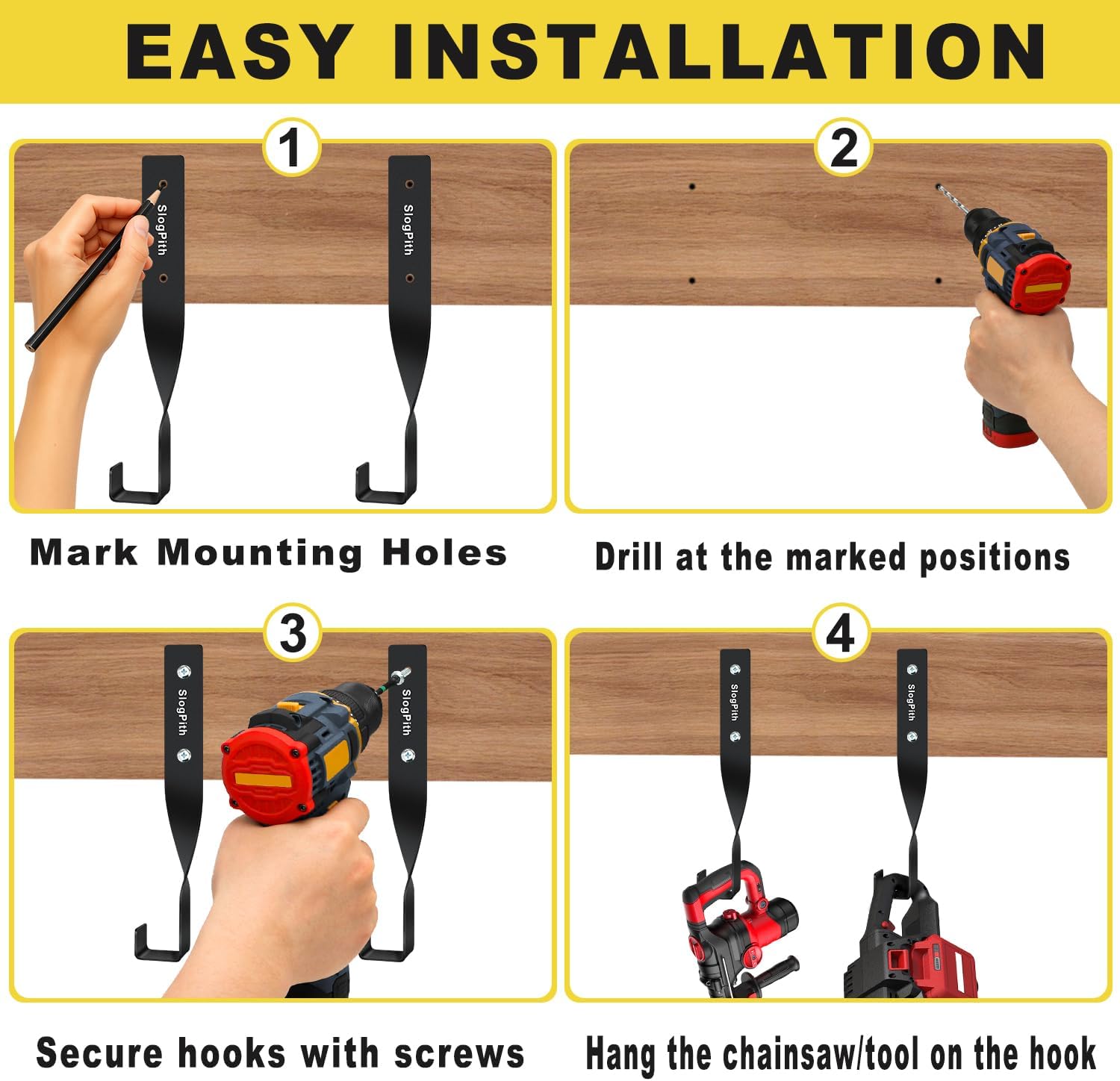 EASY INSTALLATION

1

SlogPith

SlogPith

Mark Mounting Holes

2

Drill at the marked positions

3

SlogPith

SlogPith

Secure hooks with screws

4

SlogPith

SlogPith

Hang the chainsaw/tool on the hook