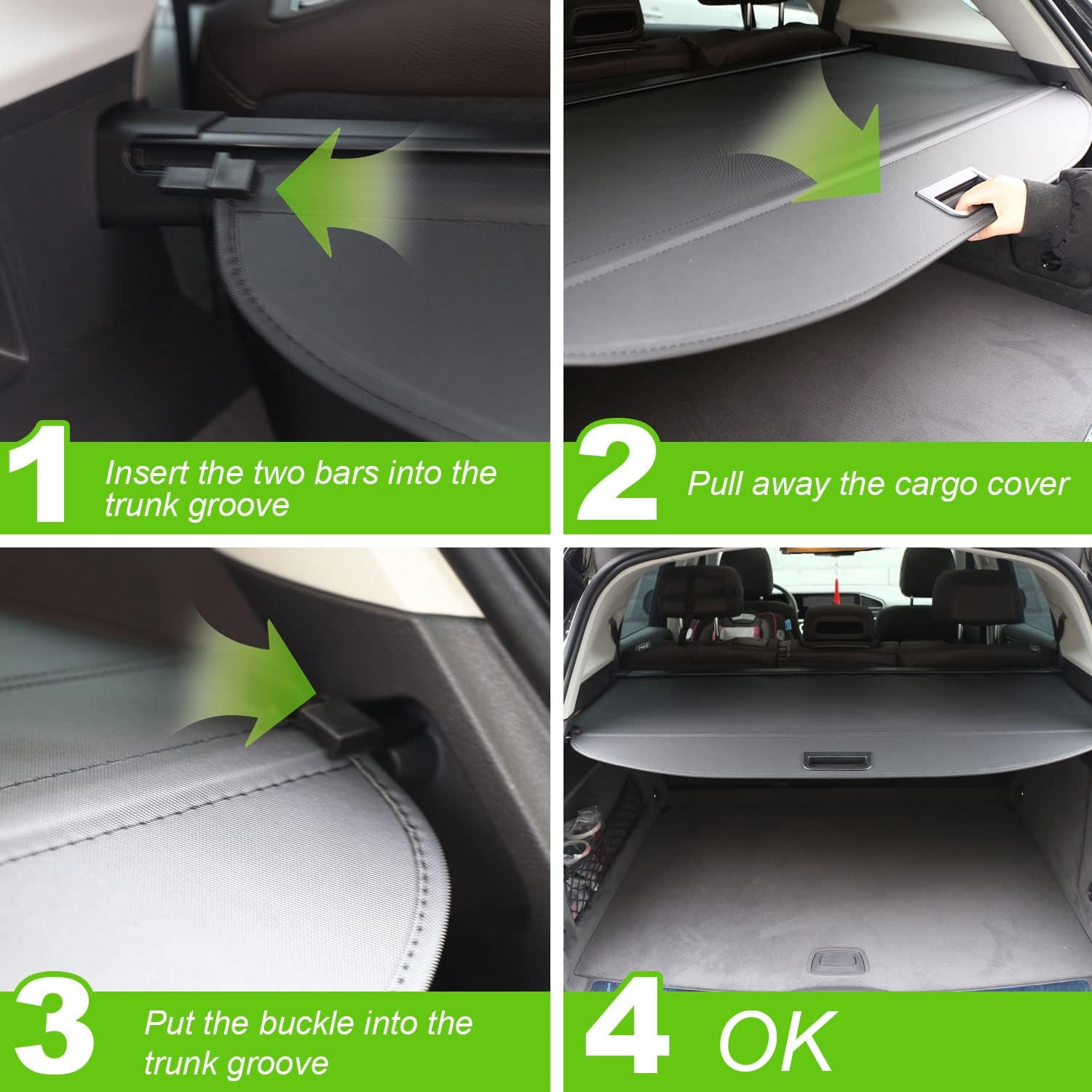 1 Insert the two bars into the trunk groove

2 Pull away the cargo cover

3 Put the buckle into the trunk groove

4 OK