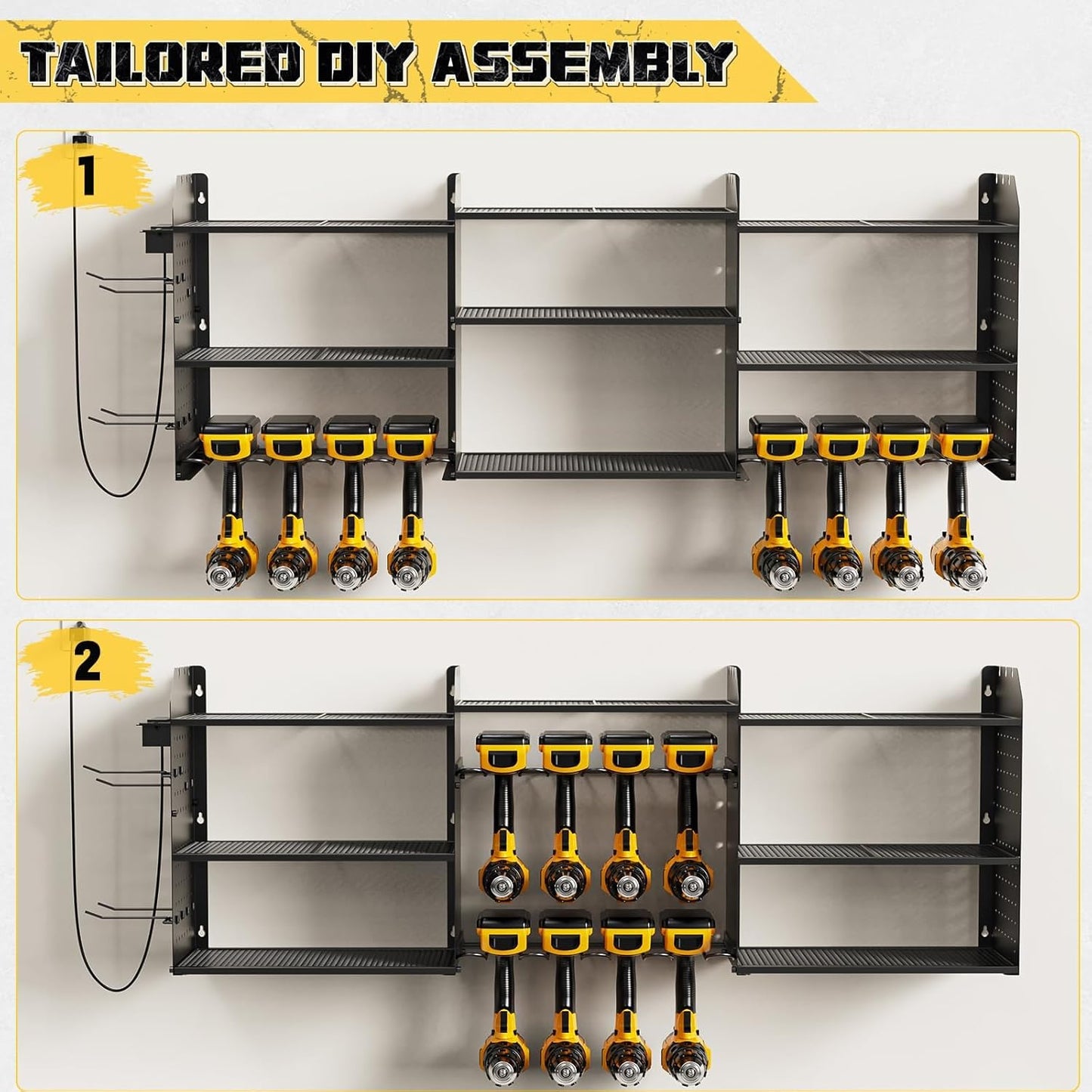 TAILORED DIY ASSEMBLY

1

2