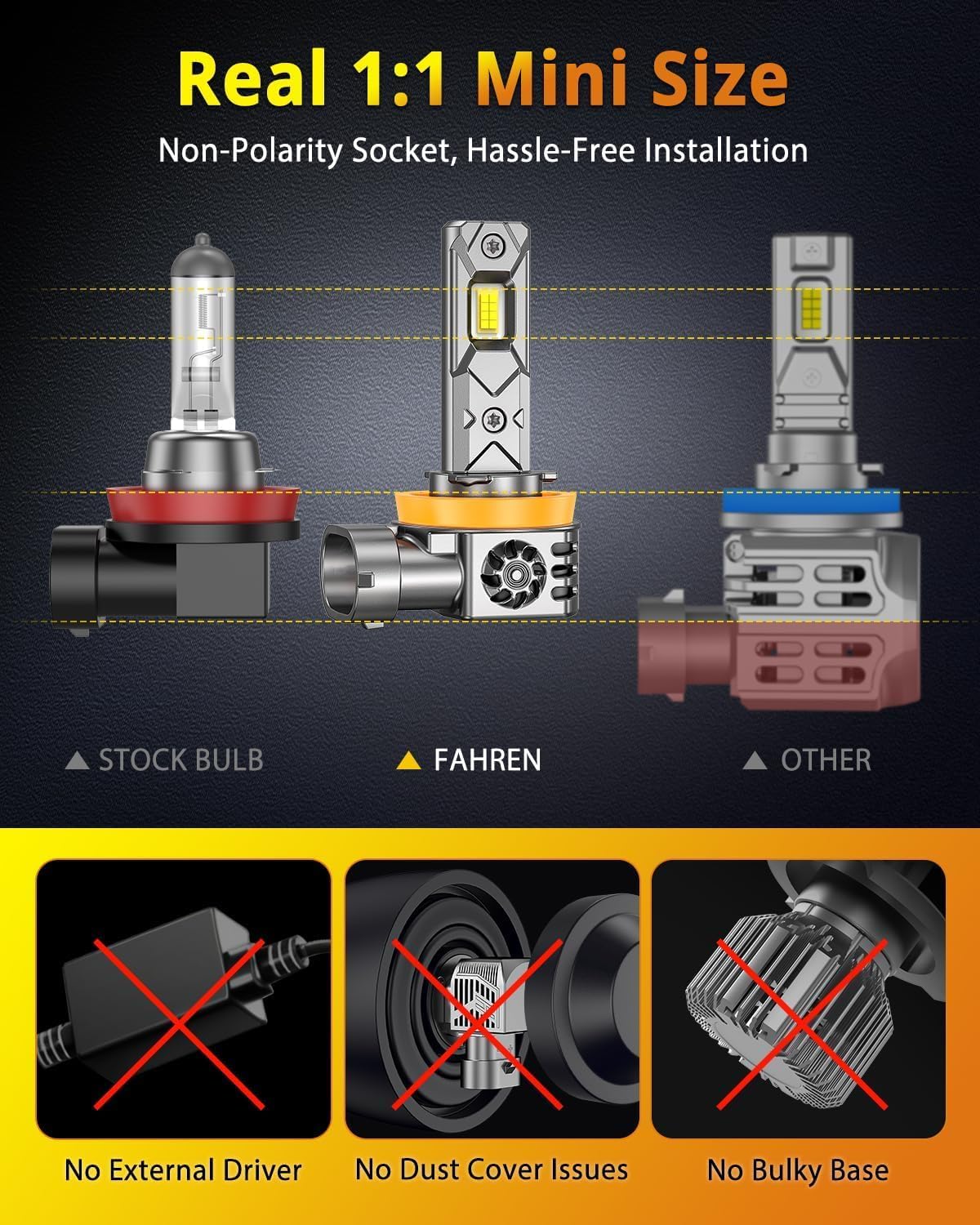 Real 1:1 Mini Size

Non-Polarity Socket, Hassle-Free Installation

▲ STOCK BULB

▲ FAHREN

▲ OTHER

No External Driver

No Dust Cover Issues

No Bulky Base