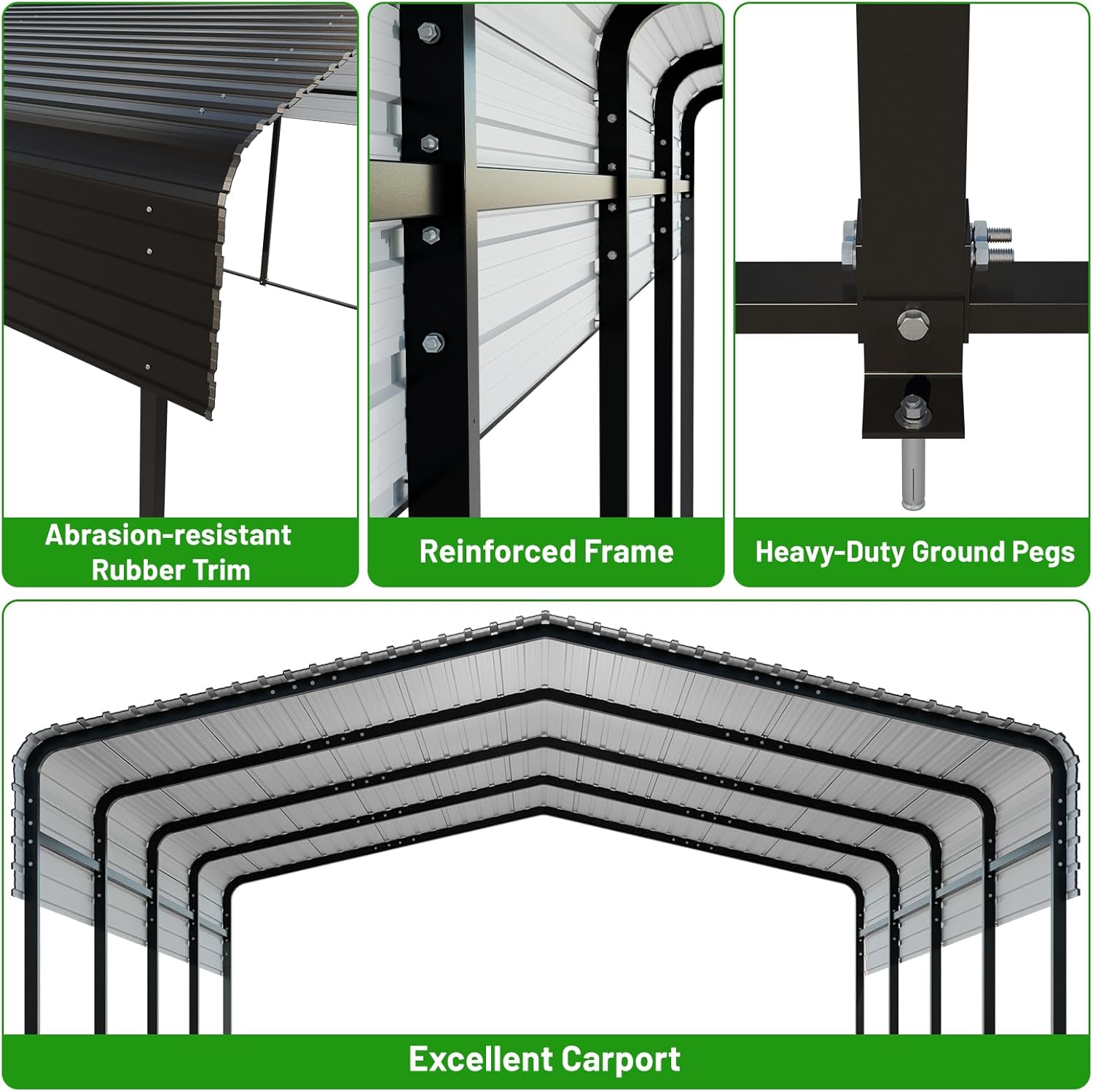 Abrasion-resistant Rubber Trim

Reinforced Frame

Heavy-Duty Ground Pegs

Excellent Carport