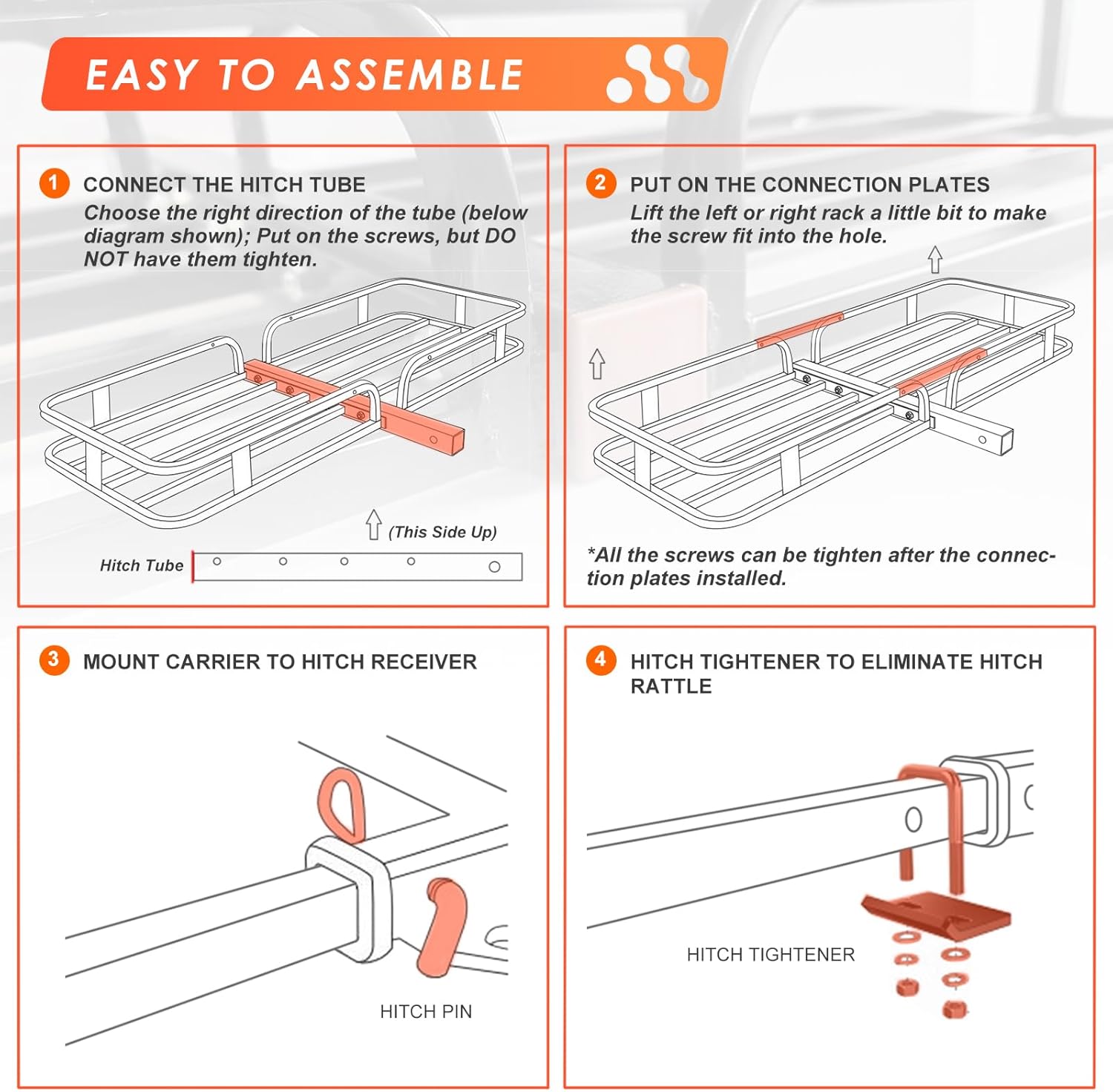 EASY TO ASSEMBLE

1 CONNECT THE HITCH TUBE
Choose the right direction of the tube (below diagram shown); Put on the screws, but DO NOT have them tighten.

(This Side Up)
Hitch Tube

2 PUT ON THE CONNECTION PLATES
Lift the left or right rack a little bit to make the screw fit into the hole.

*All the screws can be tighten after the connection plates installed.

3 MOUNT CARRIER TO HITCH RECEIVER

HITCH PIN

4 HITCH TIGHTENER TO ELIMINATE HITCH RATTLE

HITCH TIGHTENER