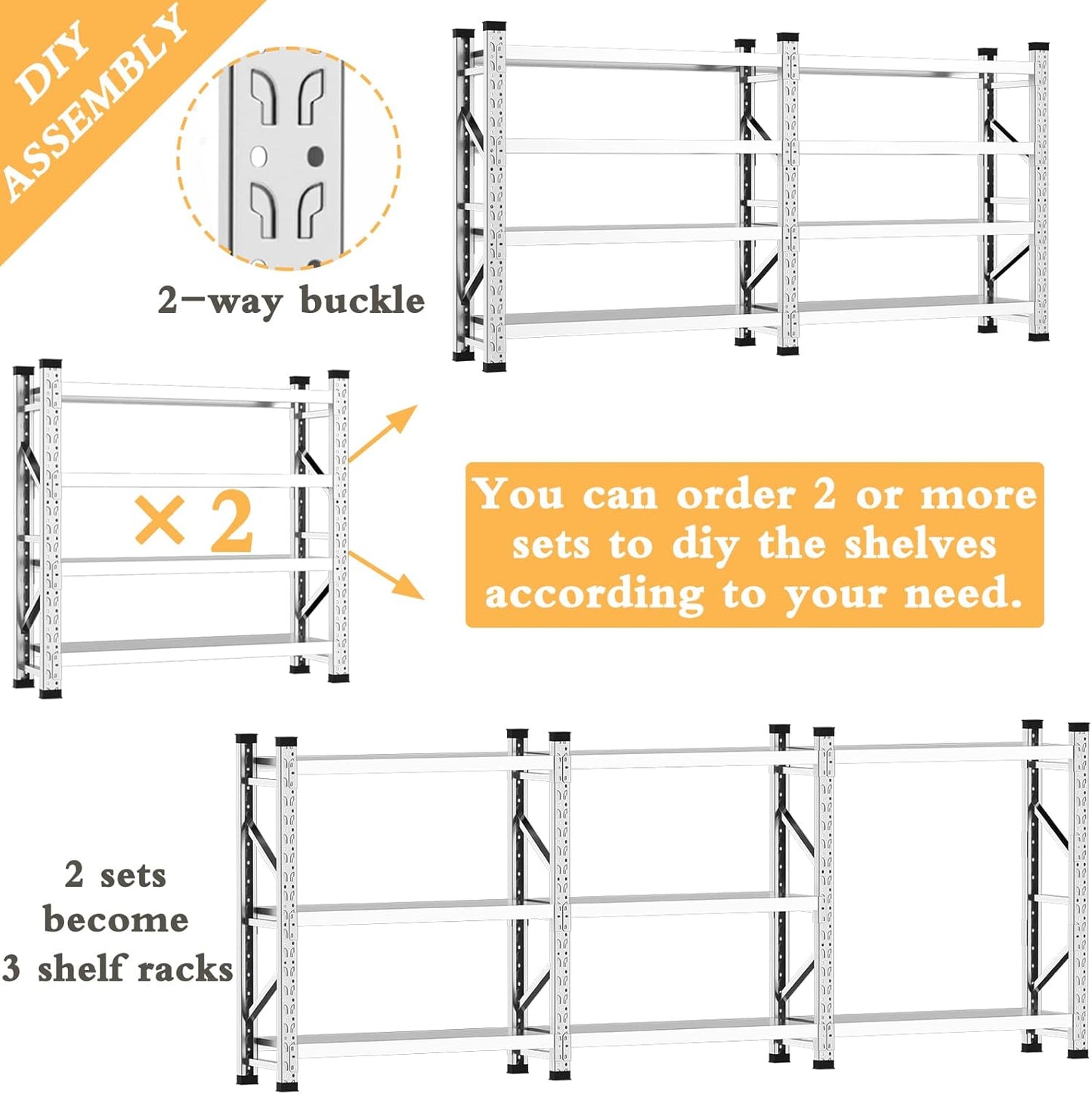 DIY ASSEMBLY

2-way buckle

× 2

You can order 2 or more sets to diy the shelves according to your need.

2 sets become 3 shelf racks