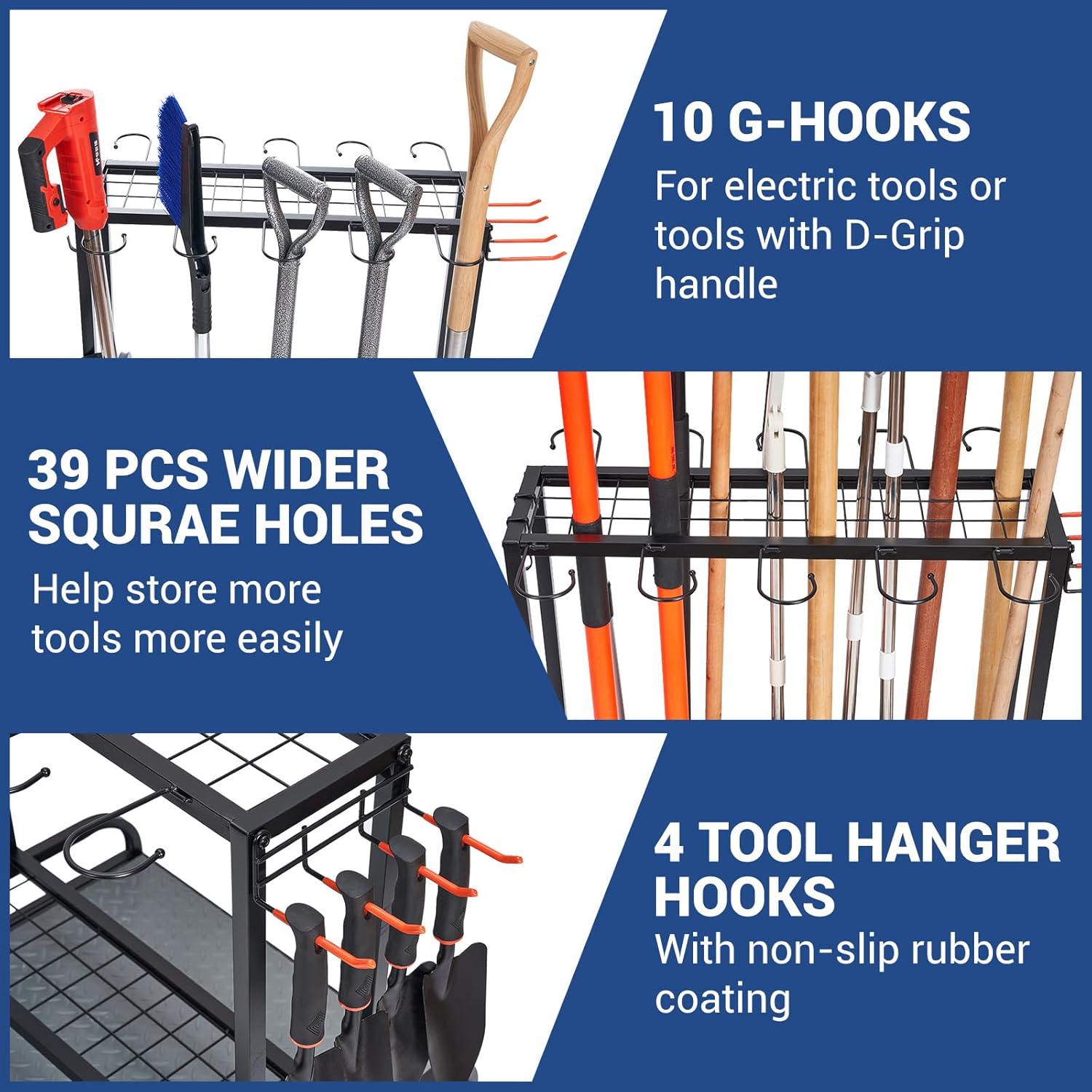 10 G-HOOKS
For electric tools or tools with D-Grip handle

39 PCS WIDER SQURAE HOLES
Help store more tools more easily

4 TOOL HANGER HOOKS
With non-slip rubber coating