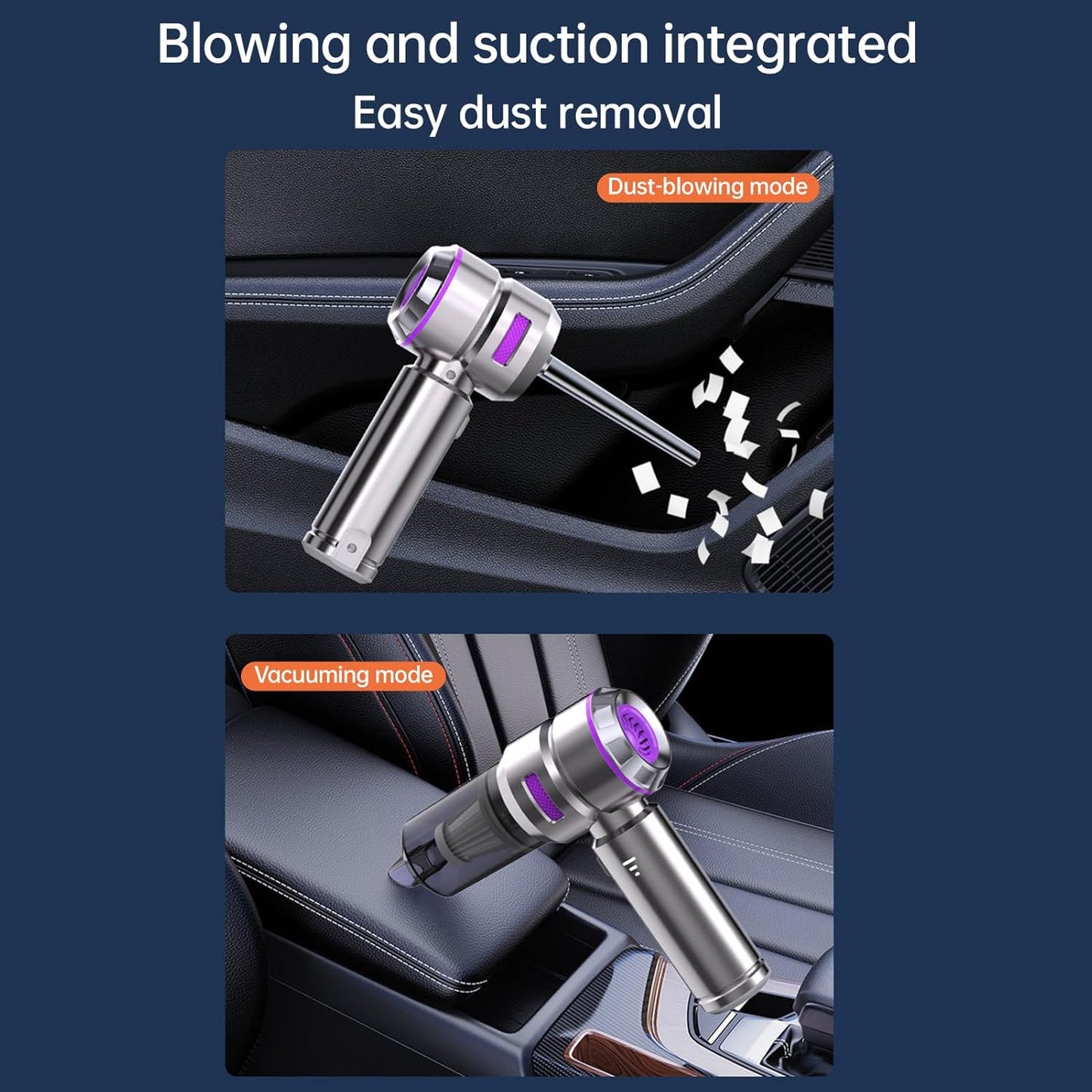 Blowing and suction integrated

Easy dust removal

Dust-blowing mode

Vacuuming mode