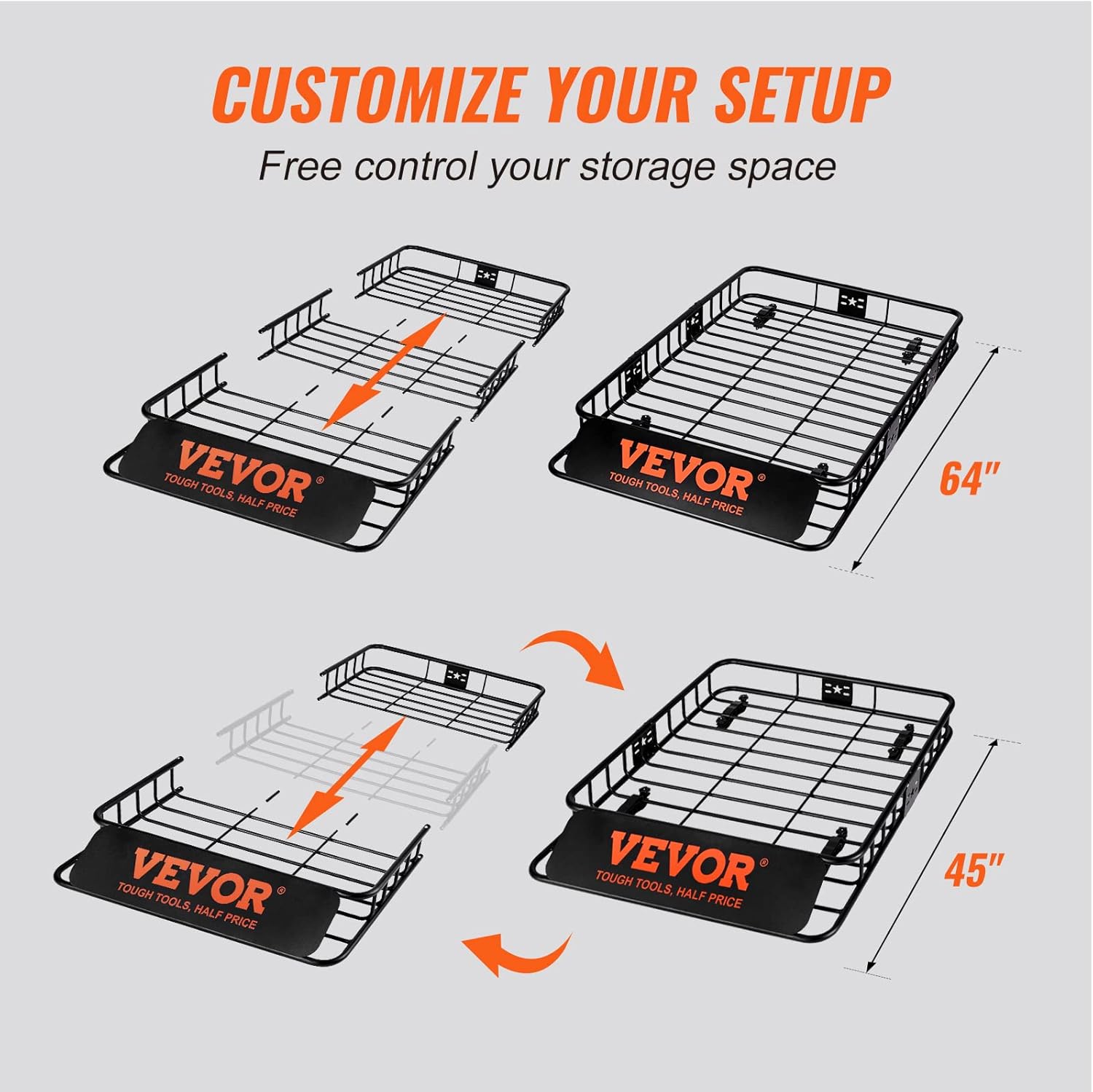 CUSTOMIZE YOUR SETUP

Free control your storage space

VEVOR®
TOUGH TOOLS, HALF PRICE

VEVOR®
TOUGH TOOLS, HALF PRICE

64"

VEVOR®
TOUGH TOOLS, HALF PRICE

VEVOR®
TOUGH TOOLS, HALF PRICE

45"