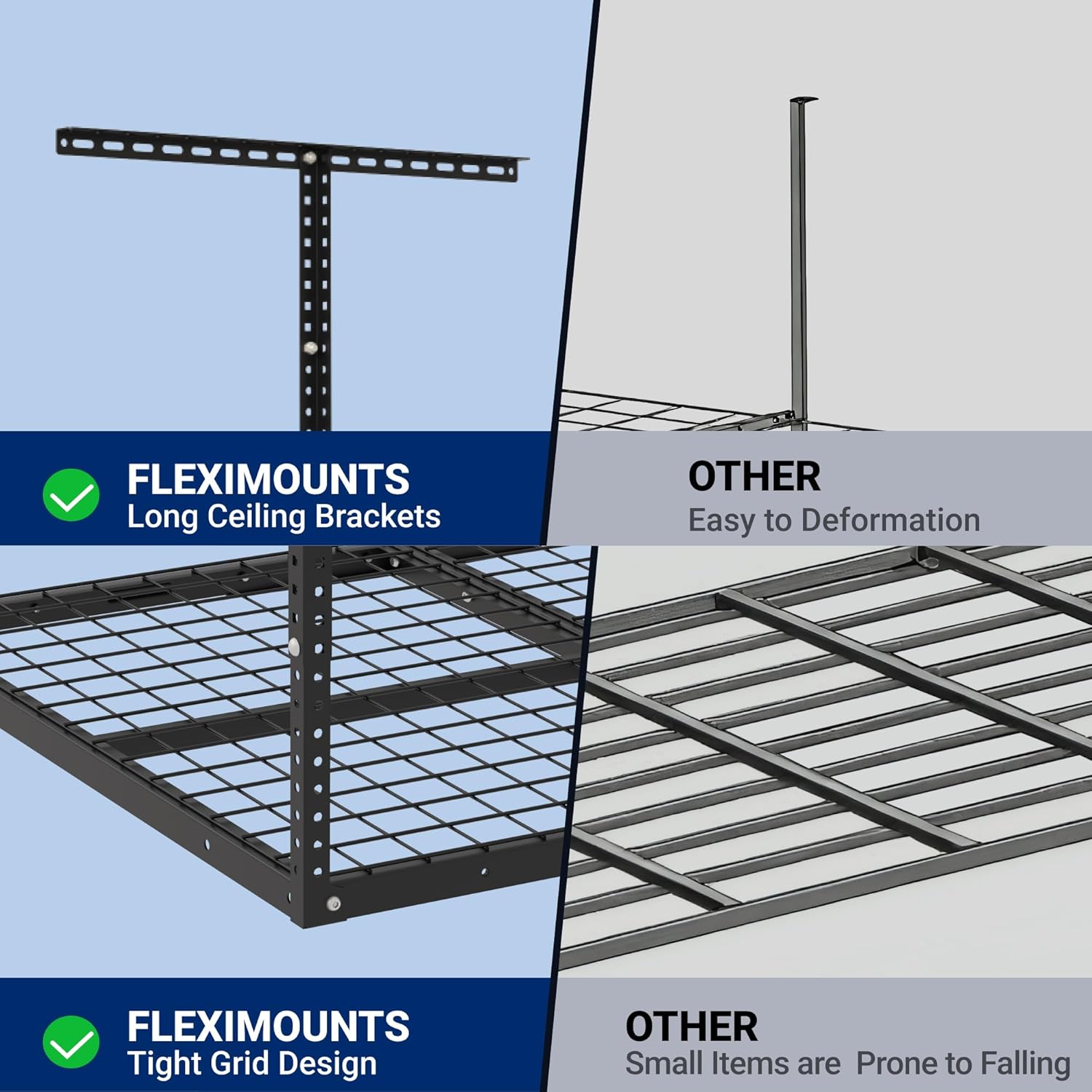 FLEXIMOUNTS
Long Ceiling Brackets

OTHER
Easy to Deformation

FLEXIMOUNTS
Tight Grid Design

OTHER
Small Items are Prone to Falling