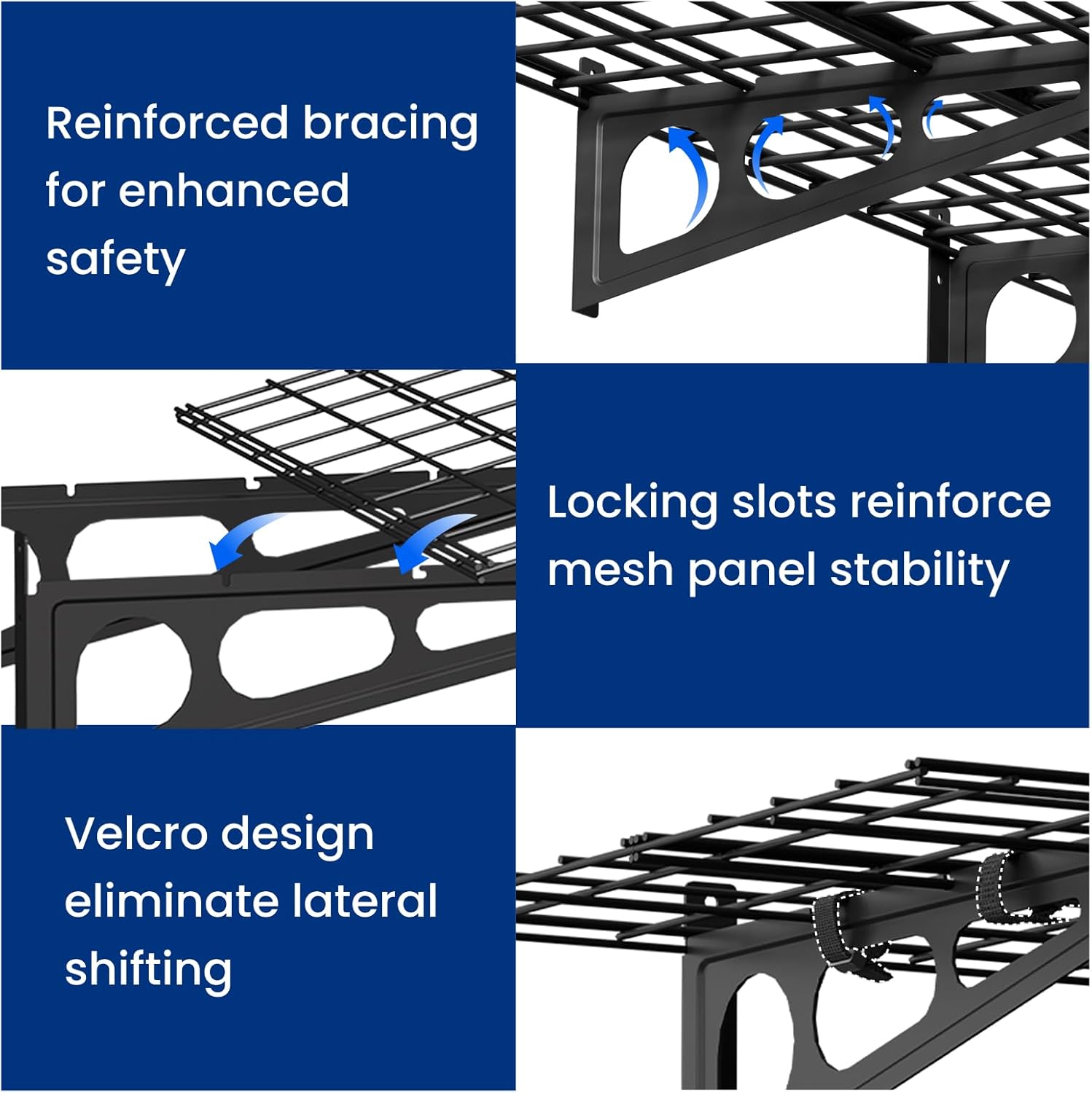 Reinforced bracing for enhanced safety

Locking slots reinforce mesh panel stability

Velcro design eliminate lateral shifting