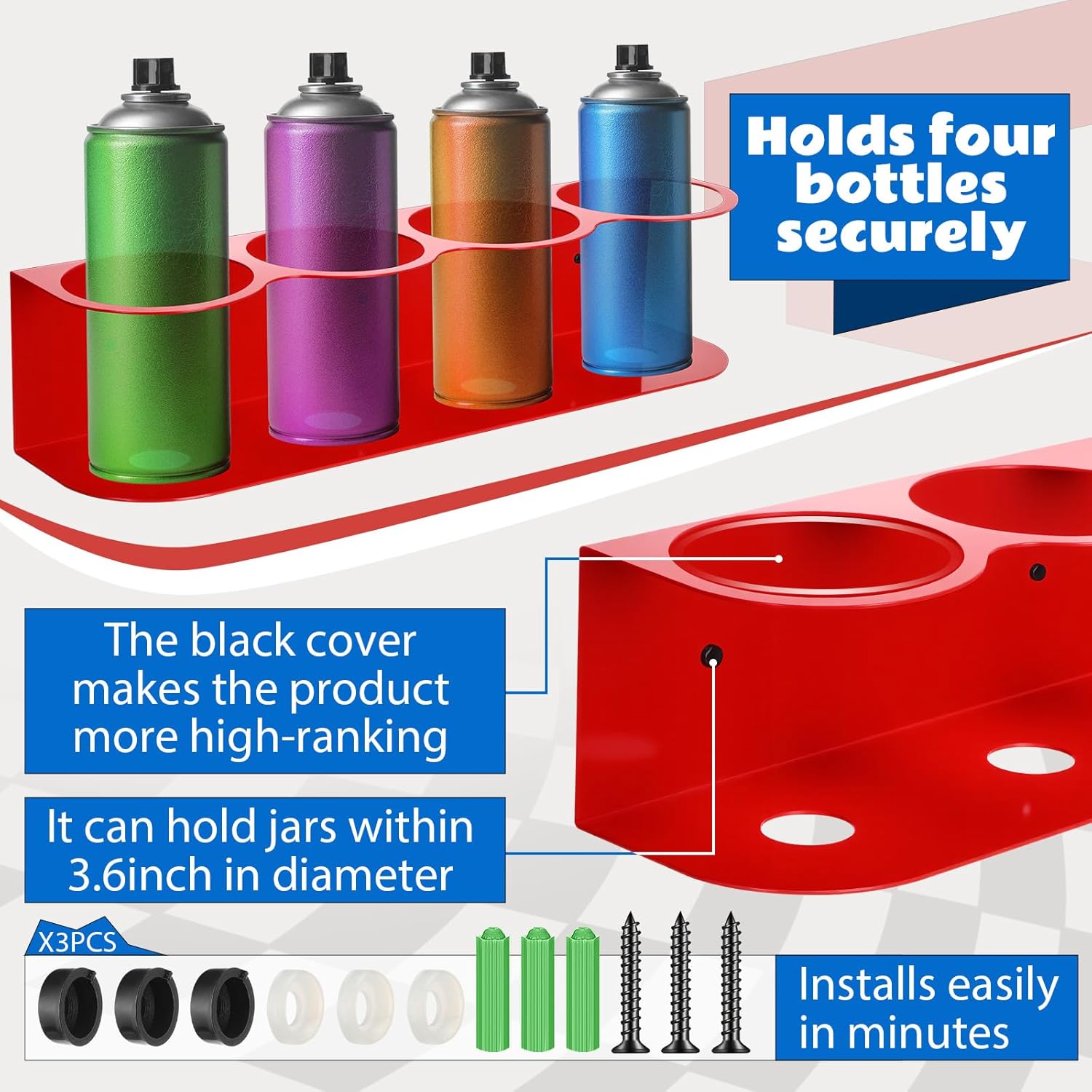 Holds four bottles securely

The black cover makes the product more high-ranking

It can hold jars within 3.6inch in diameter

X3PCS

Installs easily in minutes