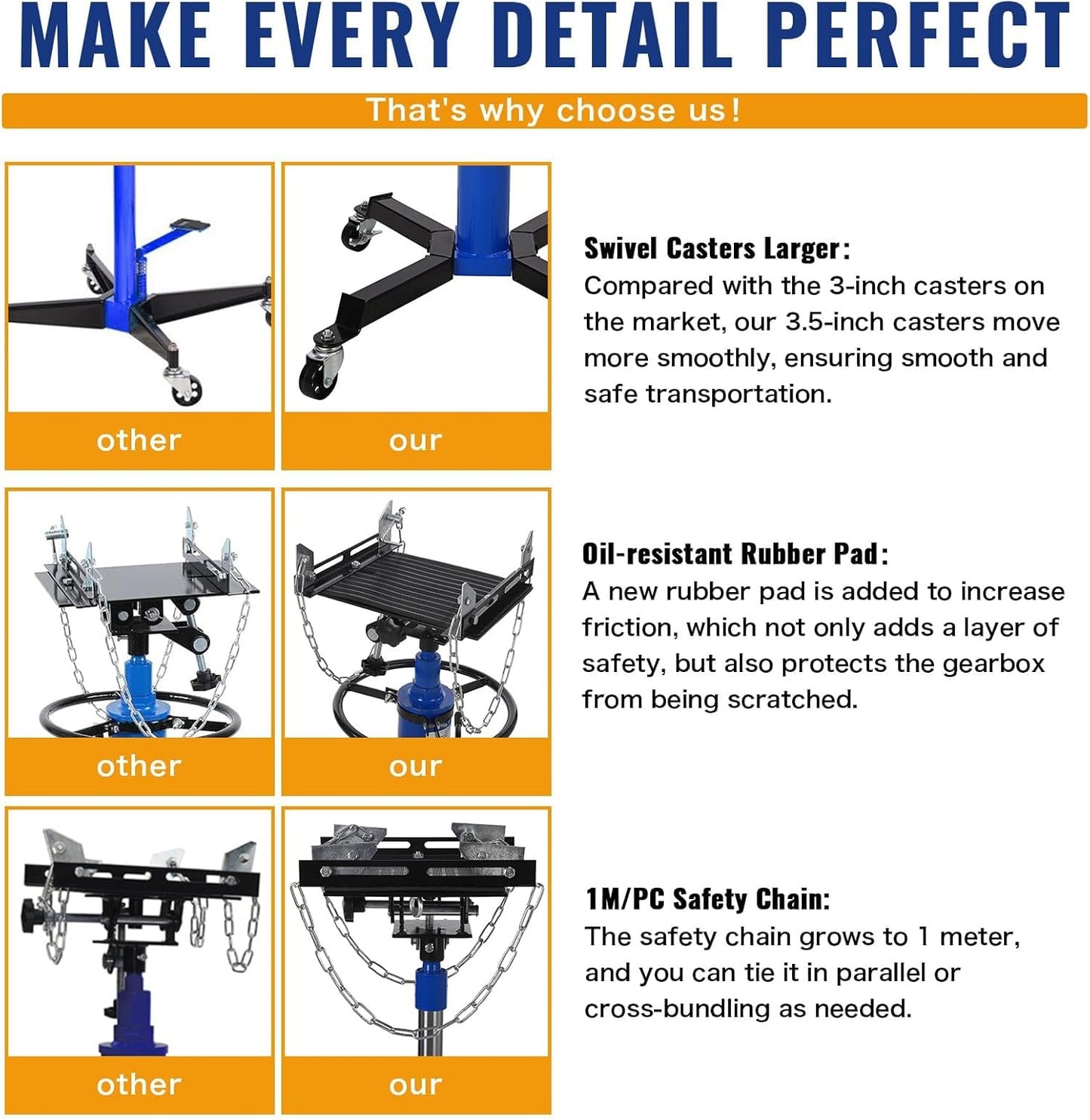 MAKE EVERY DETAIL PERFECT

That's why choose us!

other

our

Swivel Casters Larger:
Compared with the 3-inch casters on the market, our 3.5-inch casters move more smoothly, ensuring smooth and safe transportation.

other

our

Oil-resistant Rubber Pad:
A new rubber pad is added to increase friction, which not only adds a layer of safety, but also protects the gearbox from being scratched.

other

our

1M/PC Safety Chain:
The safety chain grows to 1 meter, and you can tie it in parallel or cross-bundling as needed.