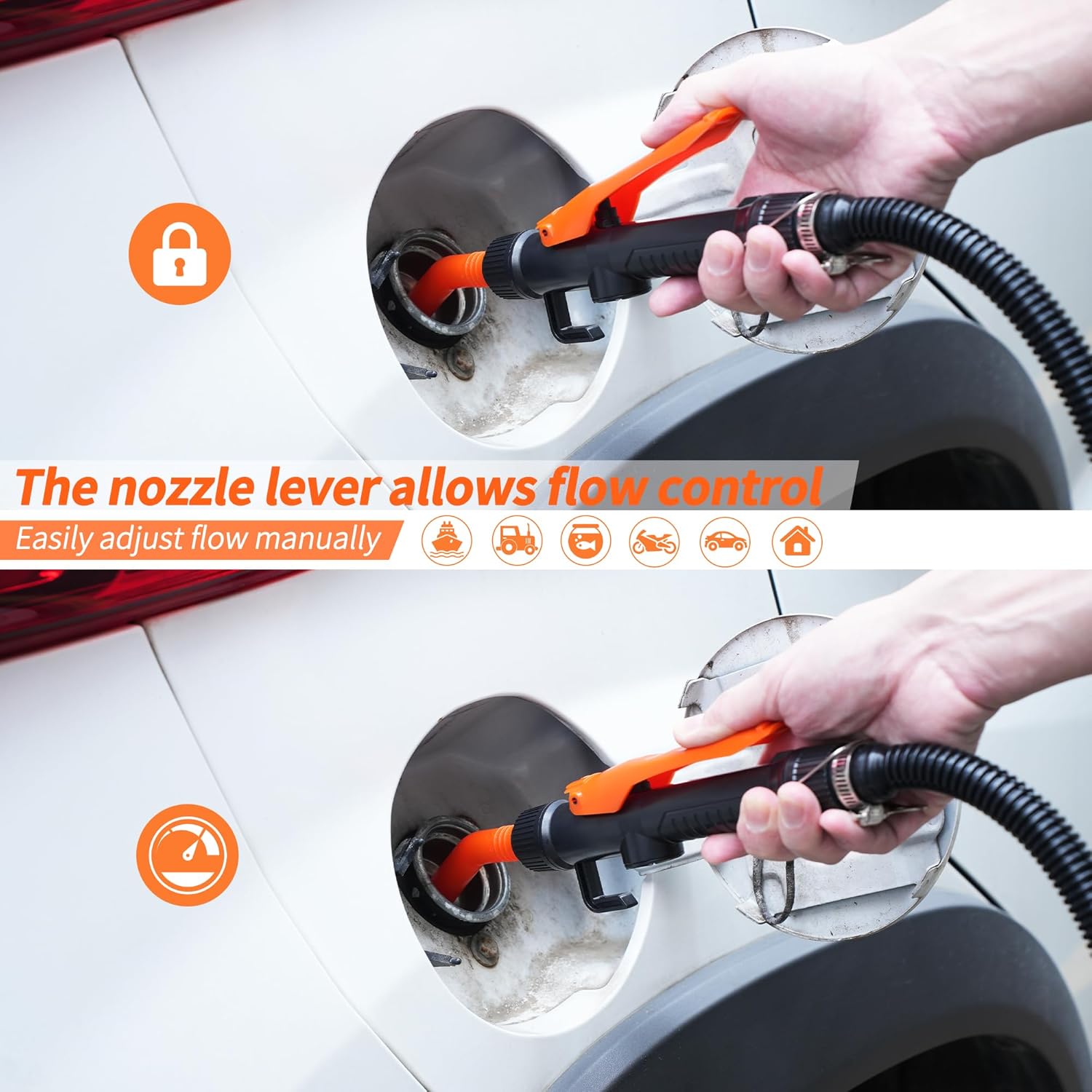 The nozzle lever allows flow control

Easily adjust flow manually