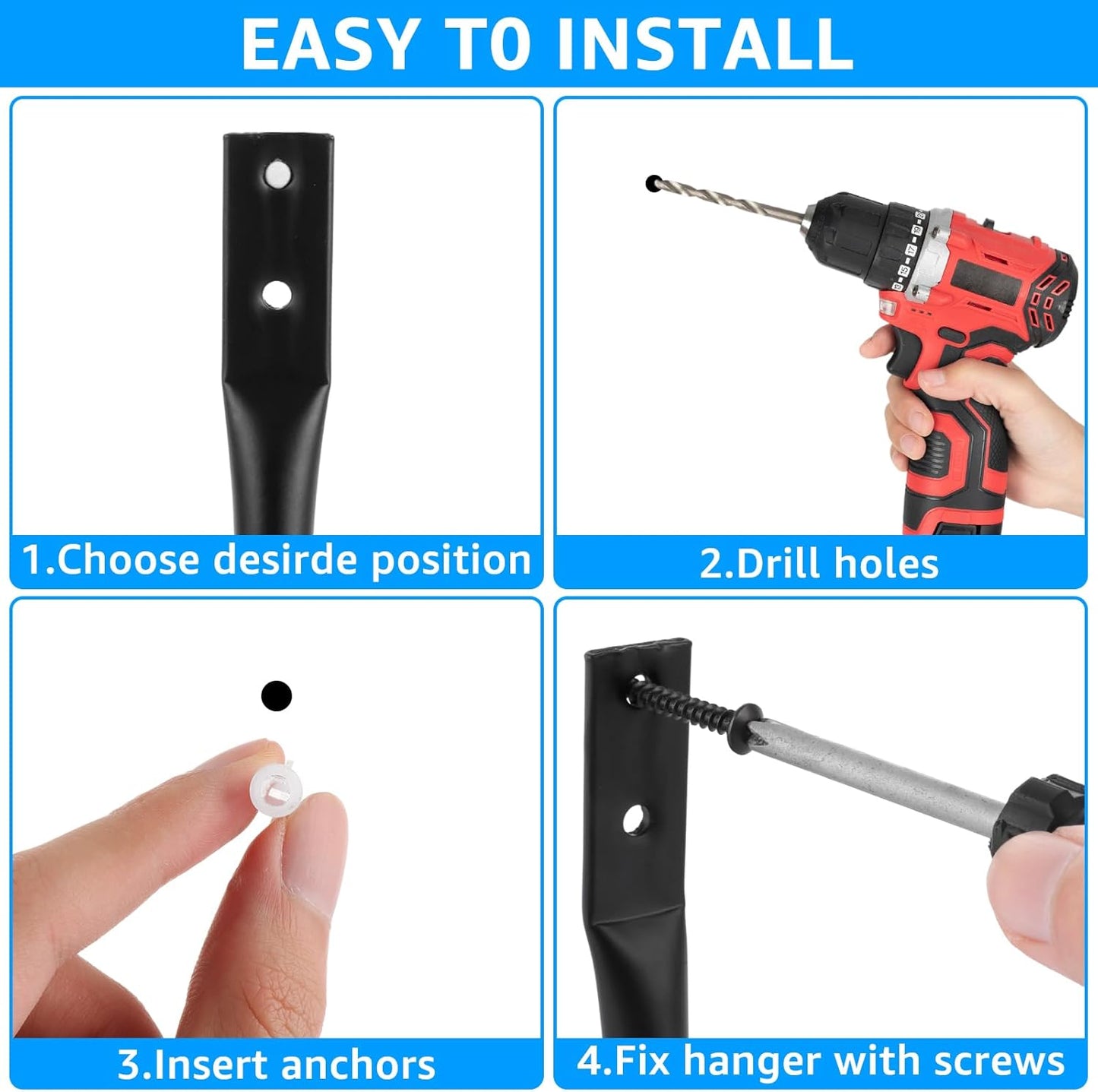 EASY T0 INSTALL

1.Choose desirde position

2.Drill holes

3.Insert anchors

4.Fix hanger with screws