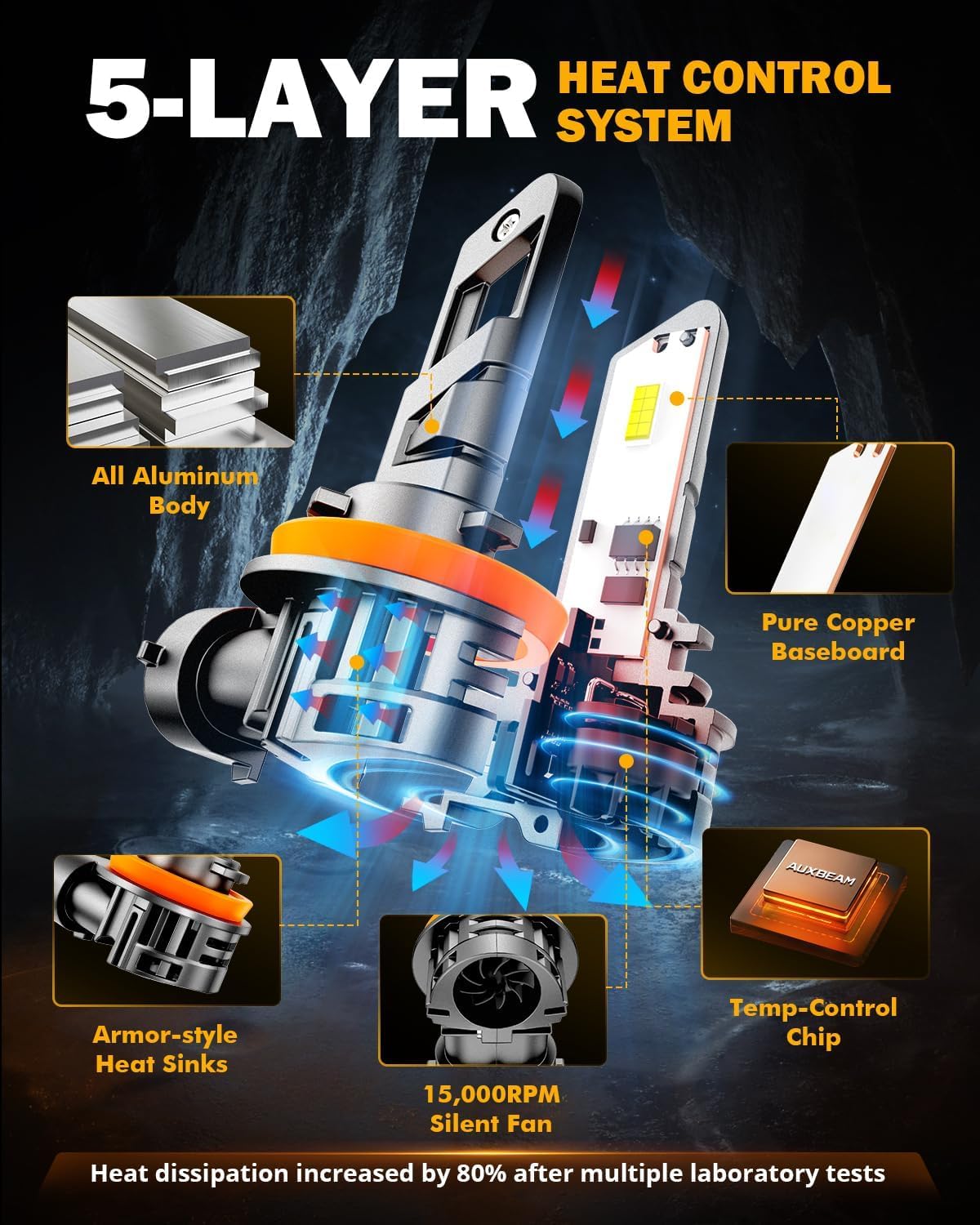 5-LAYER HEAT CONTROL SYSTEM

All Aluminum Body

Pure Copper Baseboard

AUXBEAM

Armor-style Heat Sinks

15,000RPM Silent Fan

Temp-Control Chip

Heat dissipation increased by 80% after multiple laboratory tests