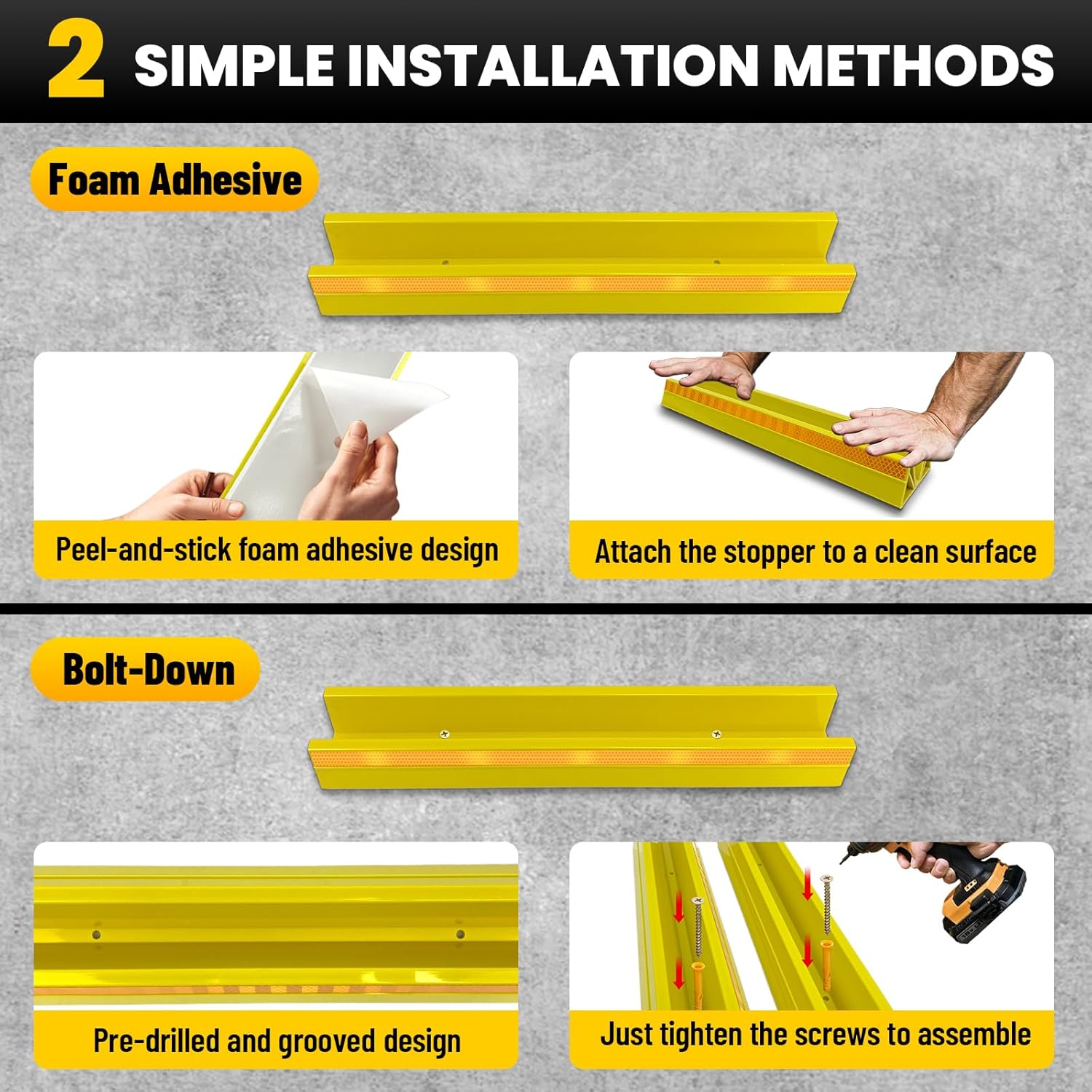 2 SIMPLE INSTALLATION METHODS

Foam Adhesive

Peel-and-stick foam adhesive design

Attach the stopper to a clean surface

Bolt-Down

Pre-drilled and grooved design

Just tighten the screws to assemble