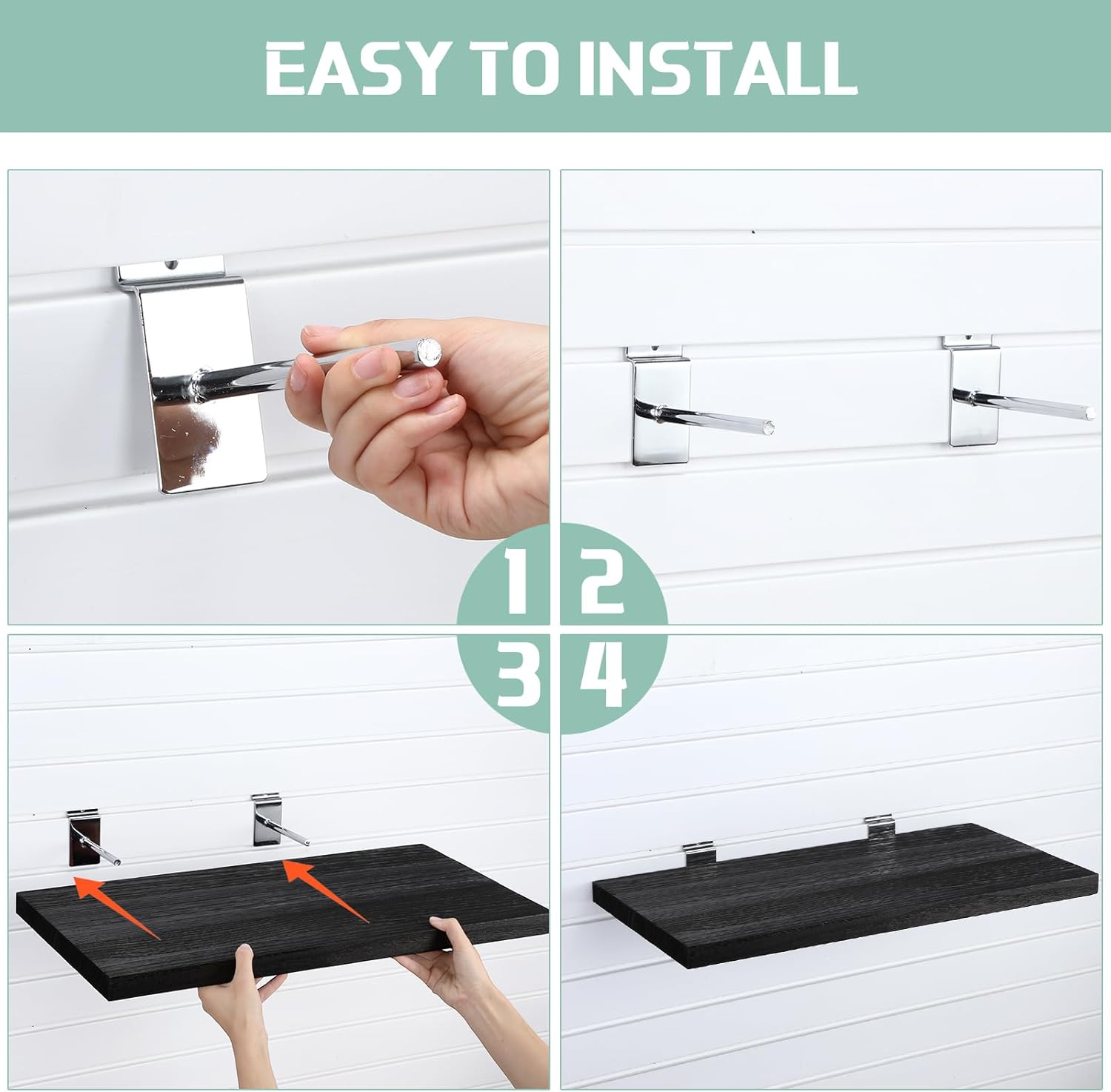 EASY TO INSTALL

1

2

3

4